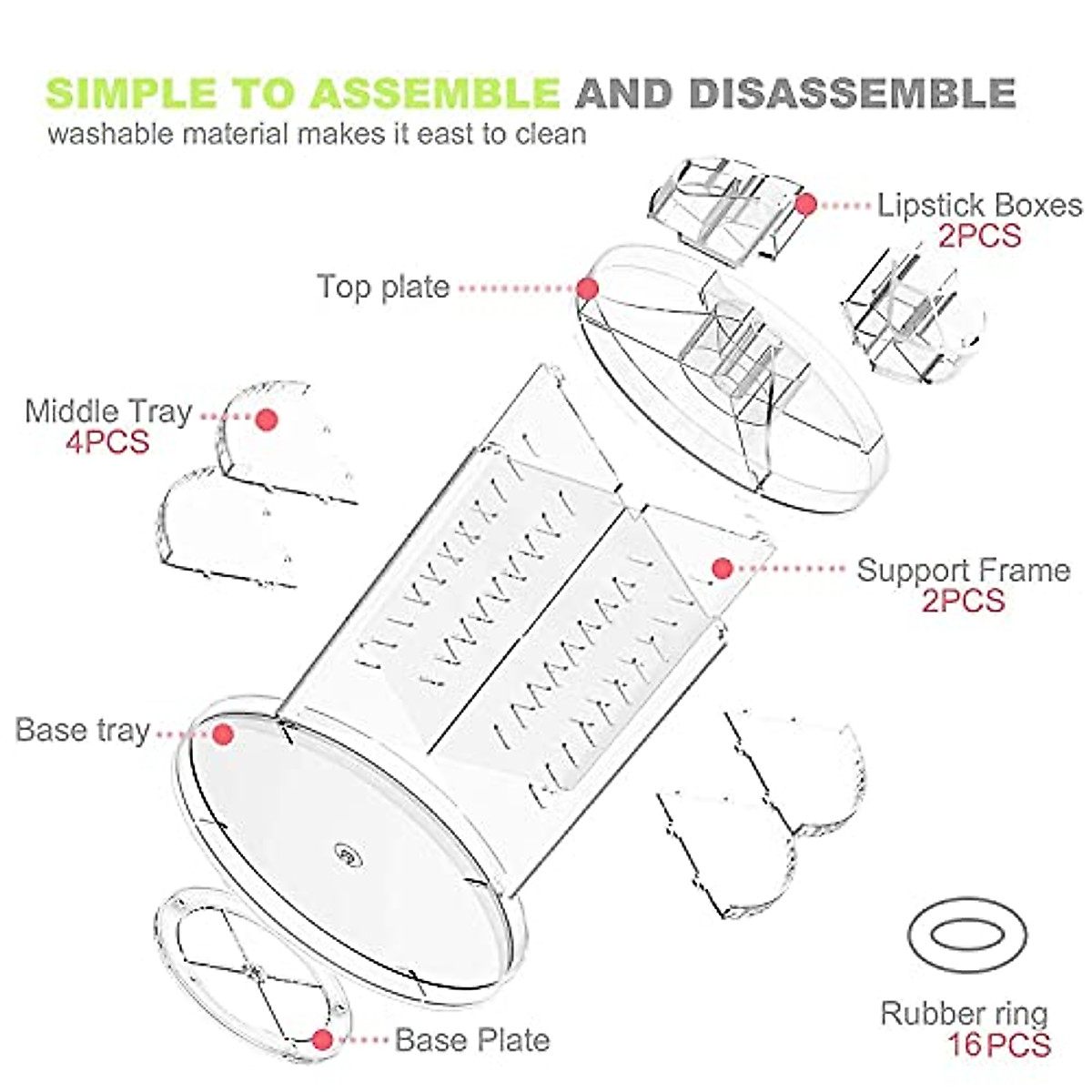 SIMPLE TO ASSEMBLE AND DISASSEMBLE
washable material makes it east to clean

Lipstick Boxes
2PCS

Top plate

Middle Tray
4PCS

Support Frame
2PCS

Base tray

Rubber ring
16PCS

Base Plate