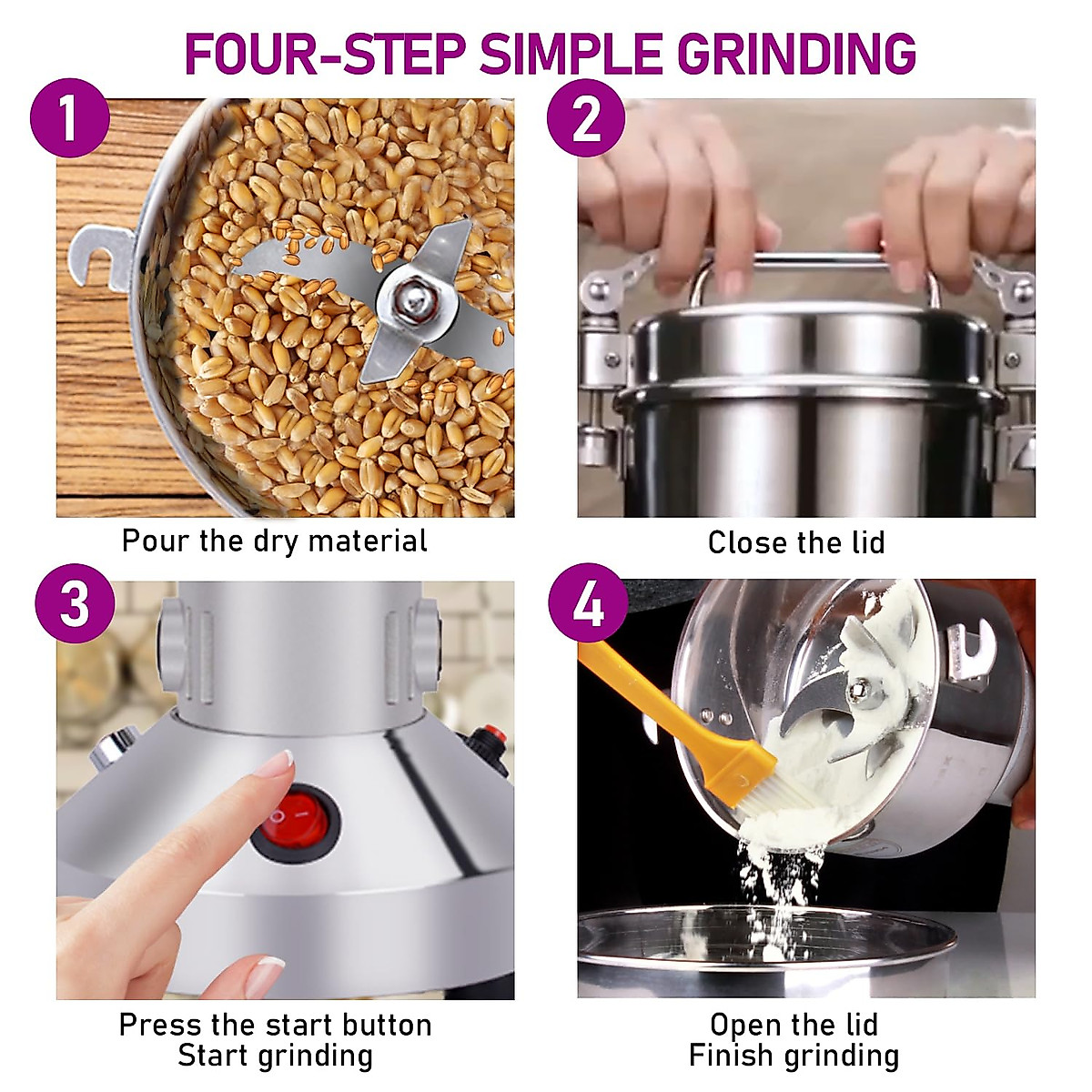 FOUR-STEP SIMPLE GRINDING

1

Pour the dry material

2

Close the lid

3

Press the start button
Start grinding

4

Open the lid
Finish grinding