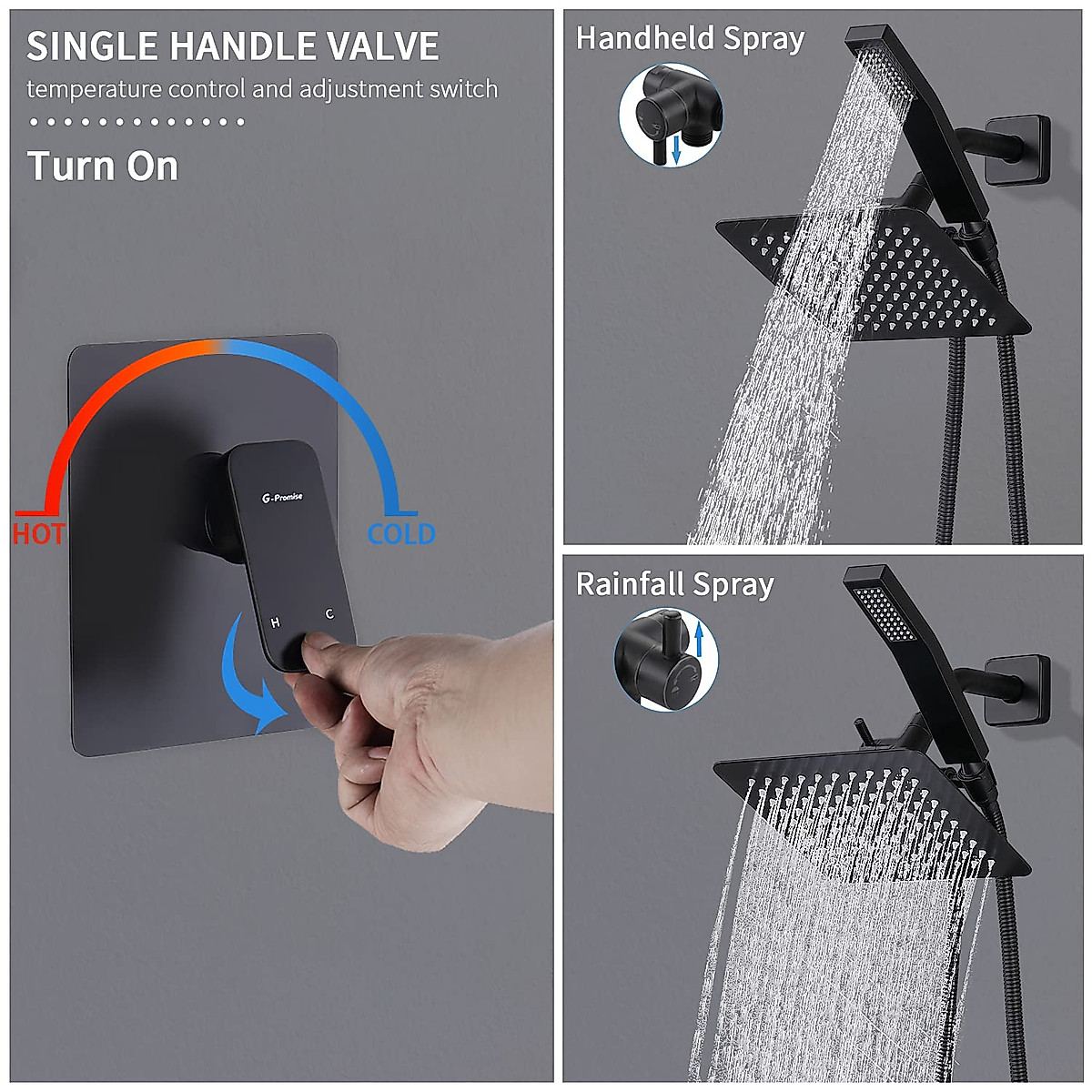 SINGLE HANDLE VALVE
temperature control and adjustment switch

Turn On

HOT
COLD
G-Promise
H
C

Handheld Spray

Rainfall Spray