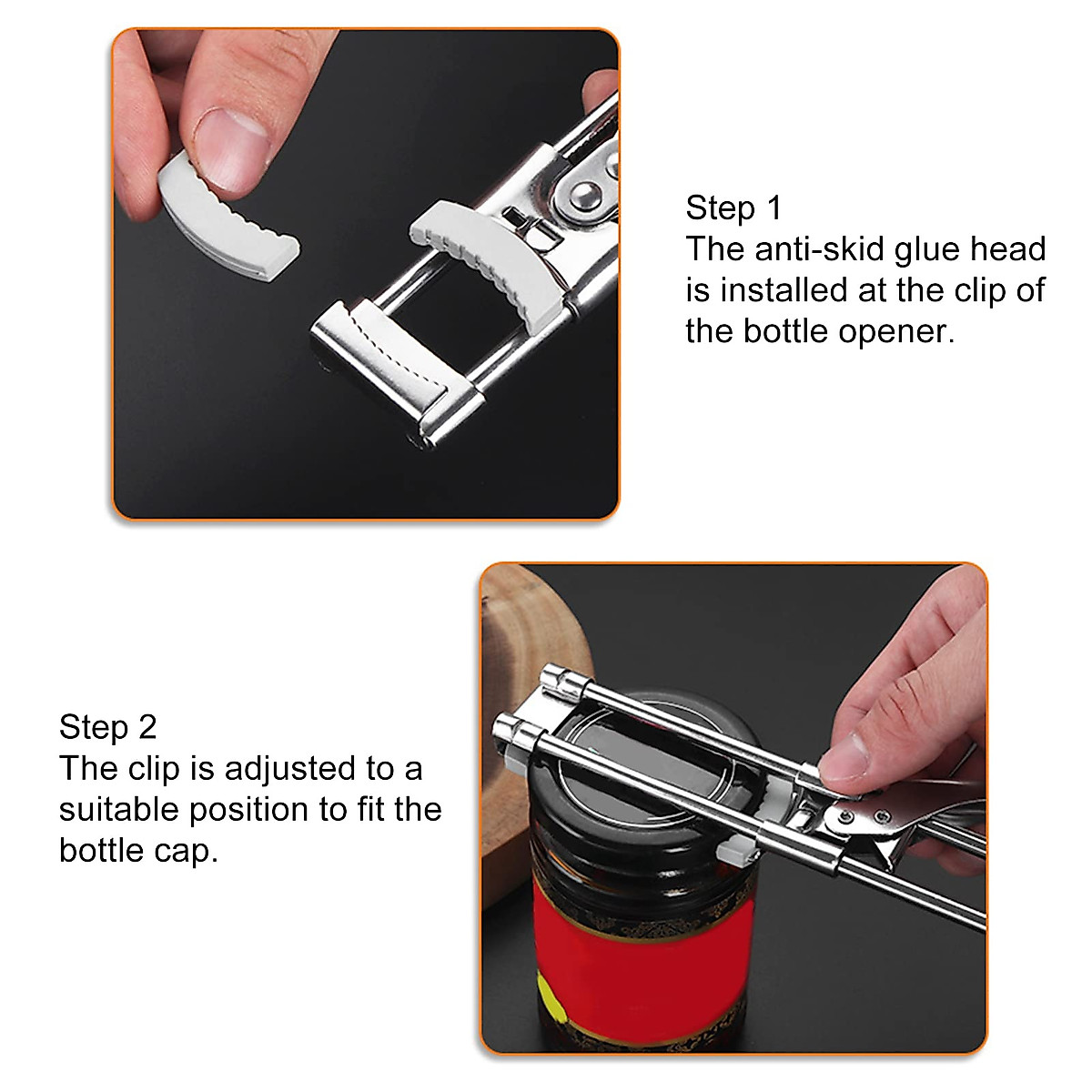 Step 1
The anti-skid glue head is installed at the clip of the bottle opener.

Step 2
The clip is adjusted to a suitable position to fit the bottle cap.