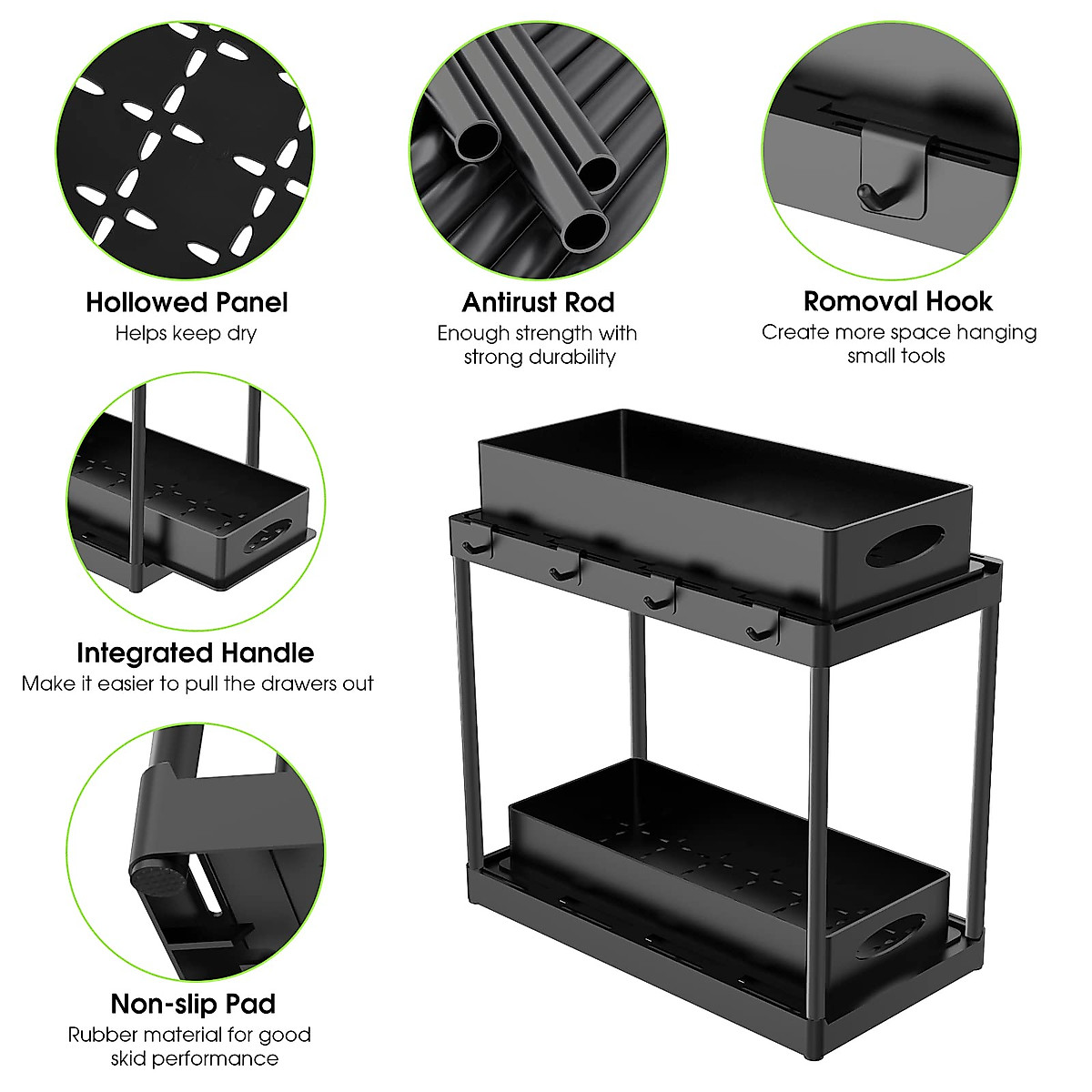 Hollowed Panel
Helps keep dry

Antirust Rod
Enough strength with strong durability

Romoval Hook
Create more space hanging small tools

Integrated Handle
Make it easier to pull the drawers out

Non-slip Pad
Rubber material for good skid performance