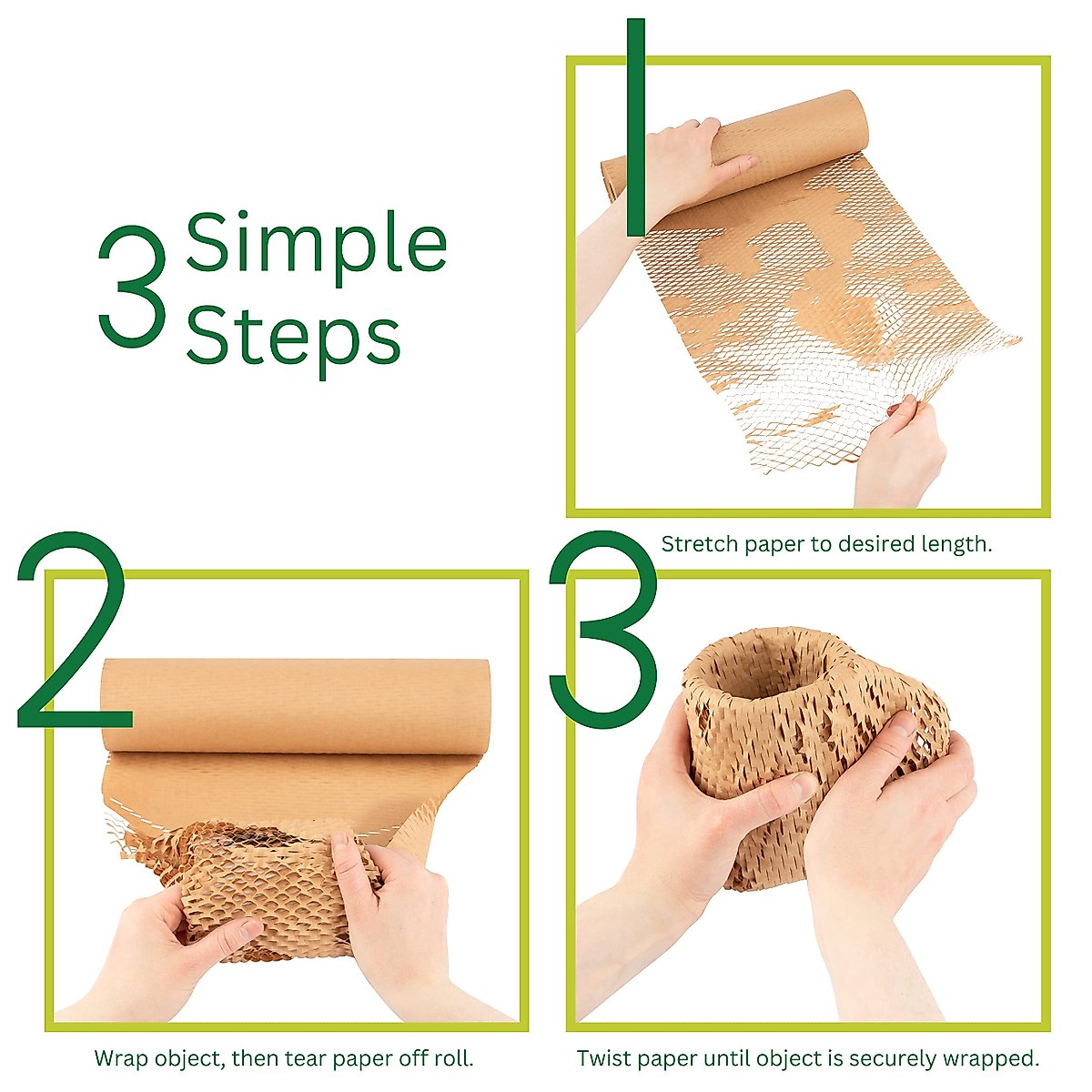 3 Simple Steps

1

Stretch paper to desired length.

2

Wrap object, then tear paper off roll.

3

Twist paper until object is securely wrapped.