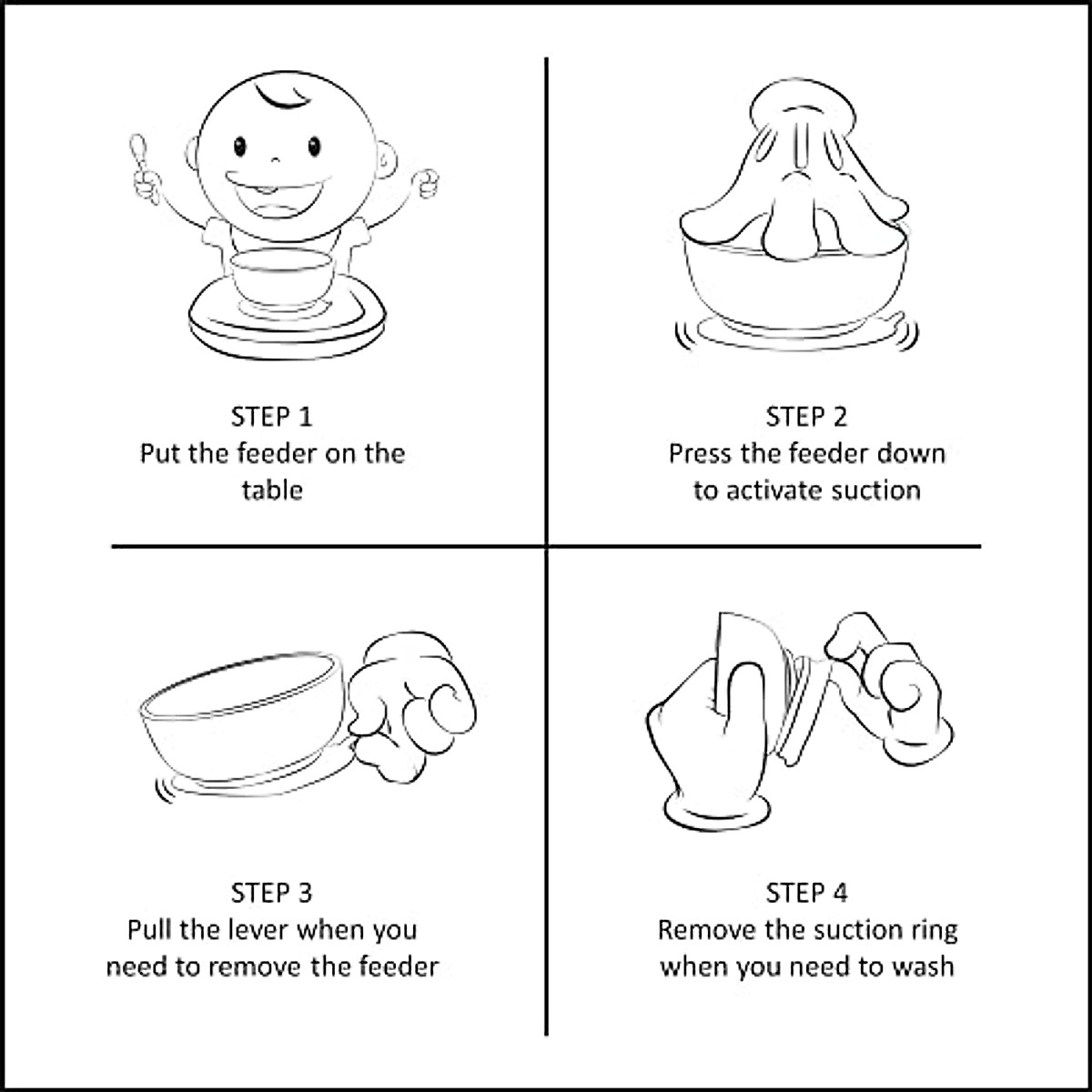 STEP 1
Put the feeder on the table

STEP 2
Press the feeder down to activate suction

STEP 3
Pull the lever when you need to remove the feeder

STEP 4
Remove the suction ring when you need to wash