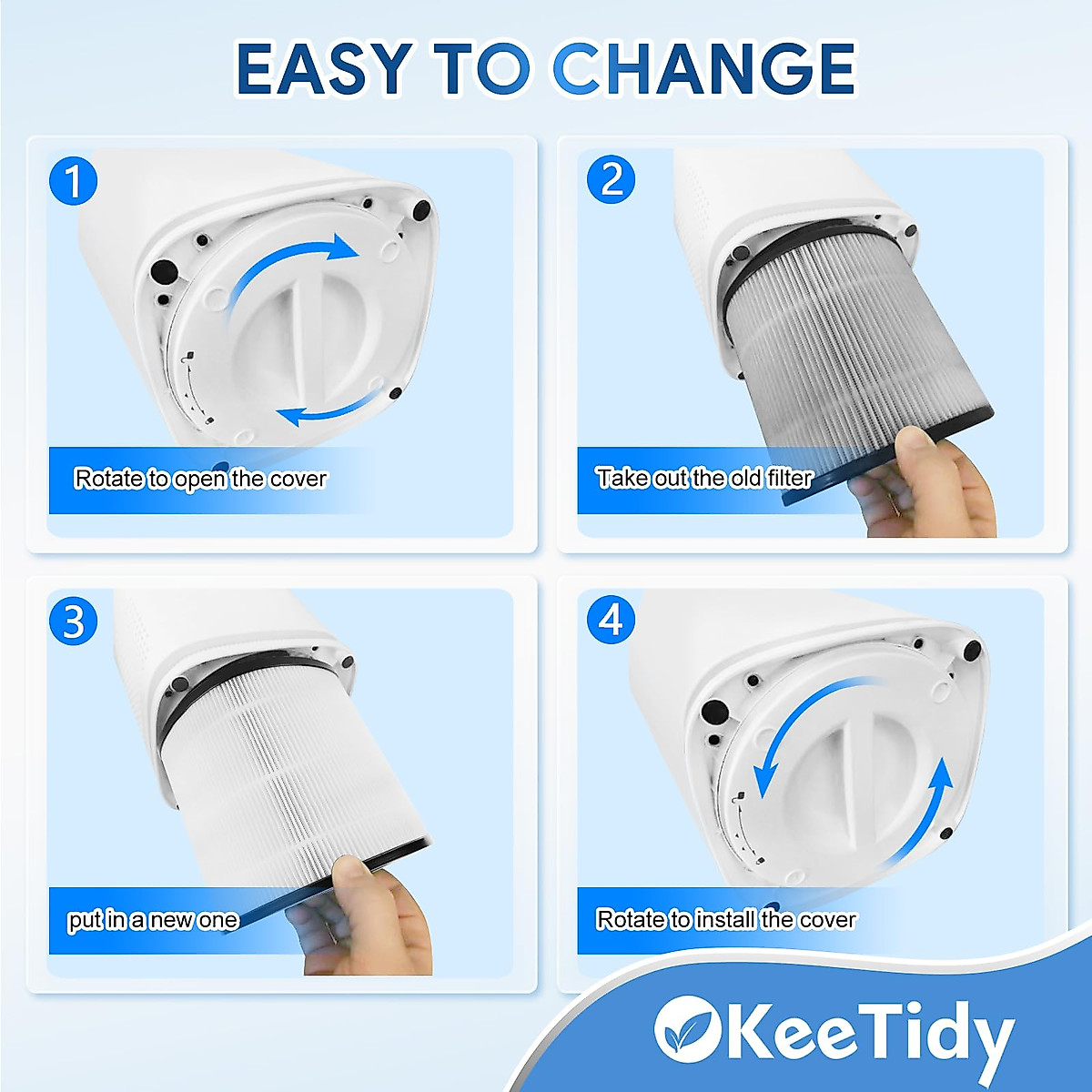 EASY TO CHANGE

1
Rotate to open the cover

2
Take out the old filter

3
put in a new one

4
Rotate to install the cover

KeeTidy