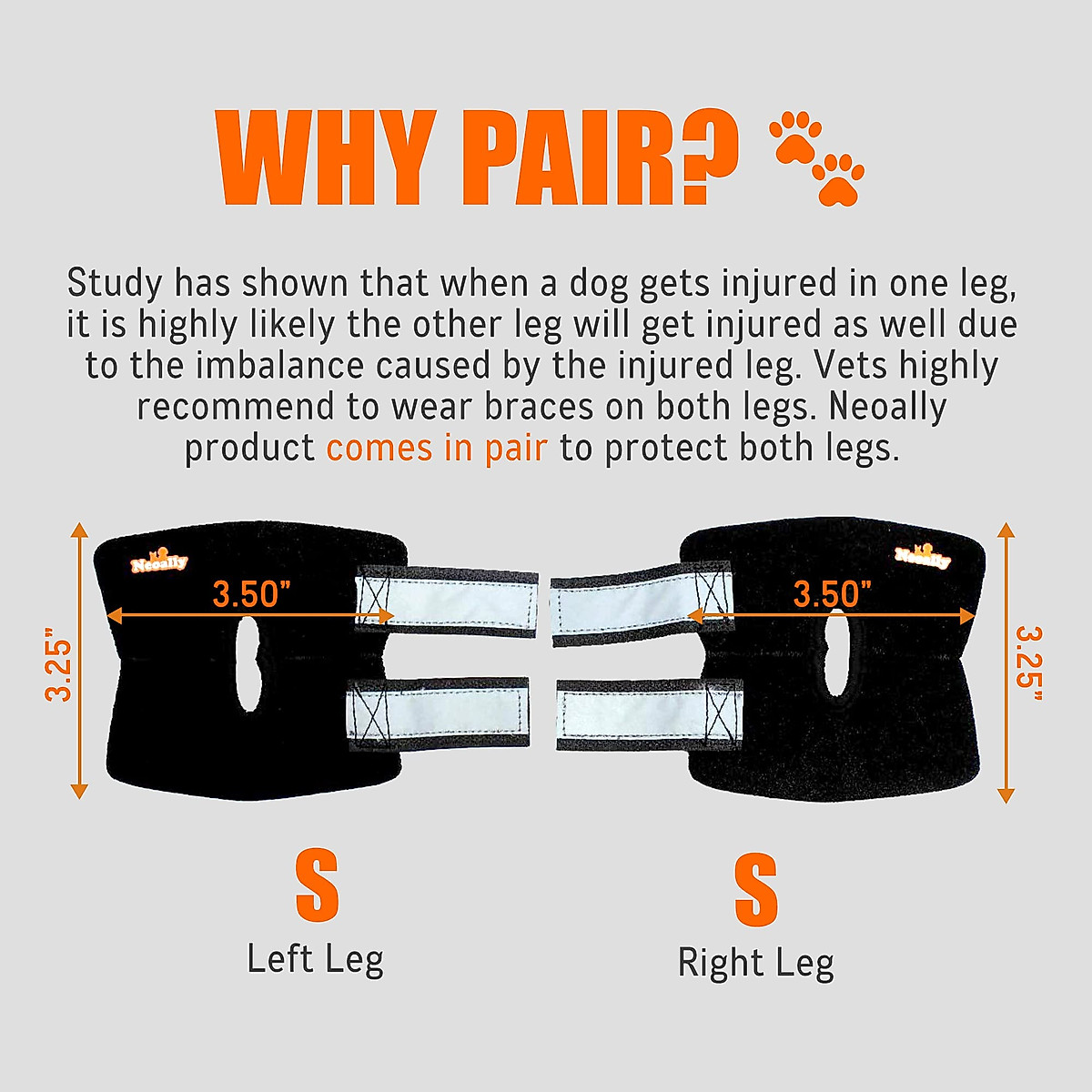 WHY PAIR?

Study has shown that when a dog gets injured in one leg, it is highly likely the other leg will get injured as well due to the imbalance caused by the injured leg. Vets highly recommend to wear braces on both legs. Neoally product comes in pair to protect both legs.

Neoally
3.50"
3.25"

Neoally
3.50"
3.25"

S
Left Leg

S
Right Leg