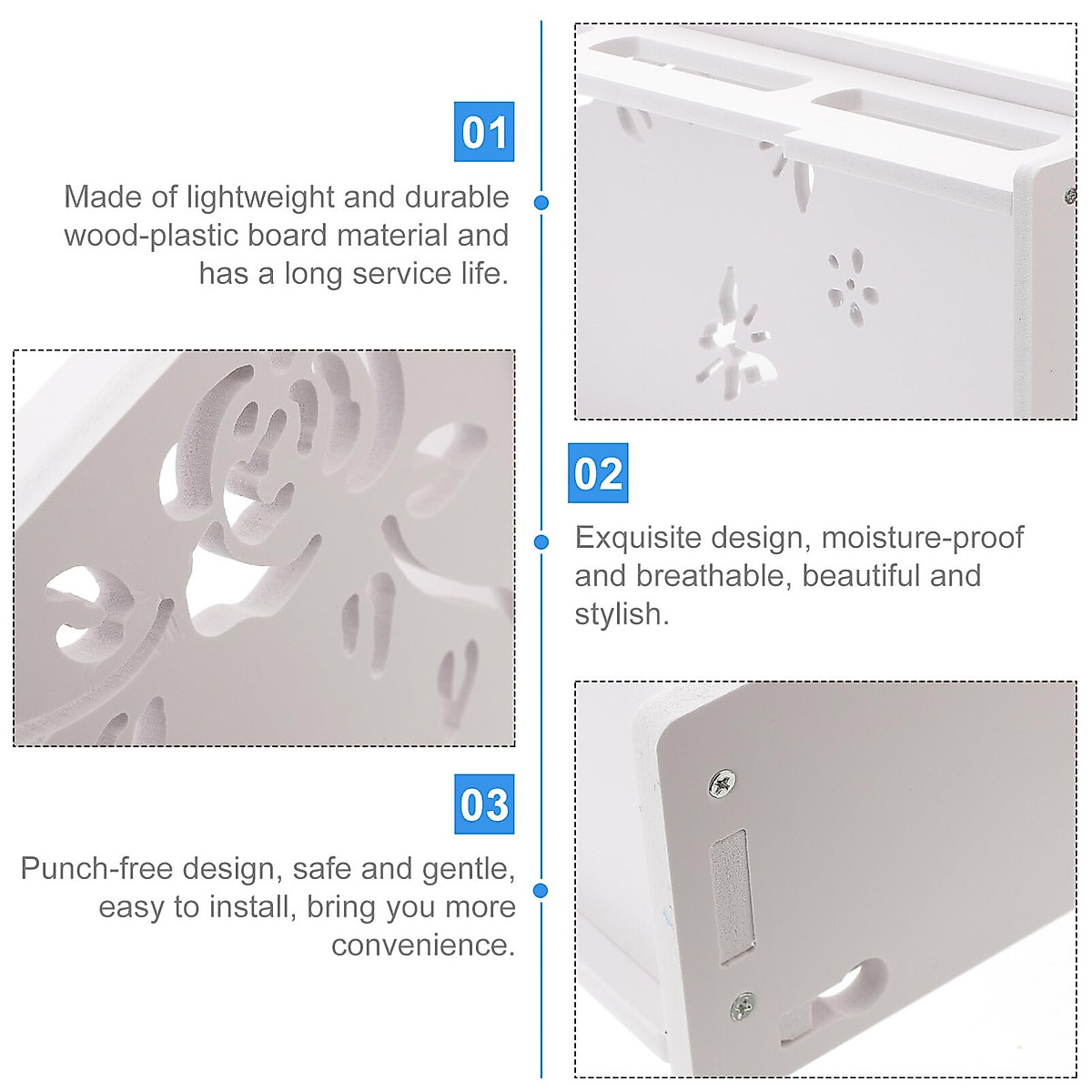 01

Made of lightweight and durable wood-plastic board material and has a long service life.

02

Exquisite design, moisture-proof and breathable, beautiful and stylish.

03

Punch-free design, safe and gentle, easy to install, bring you more convenience.