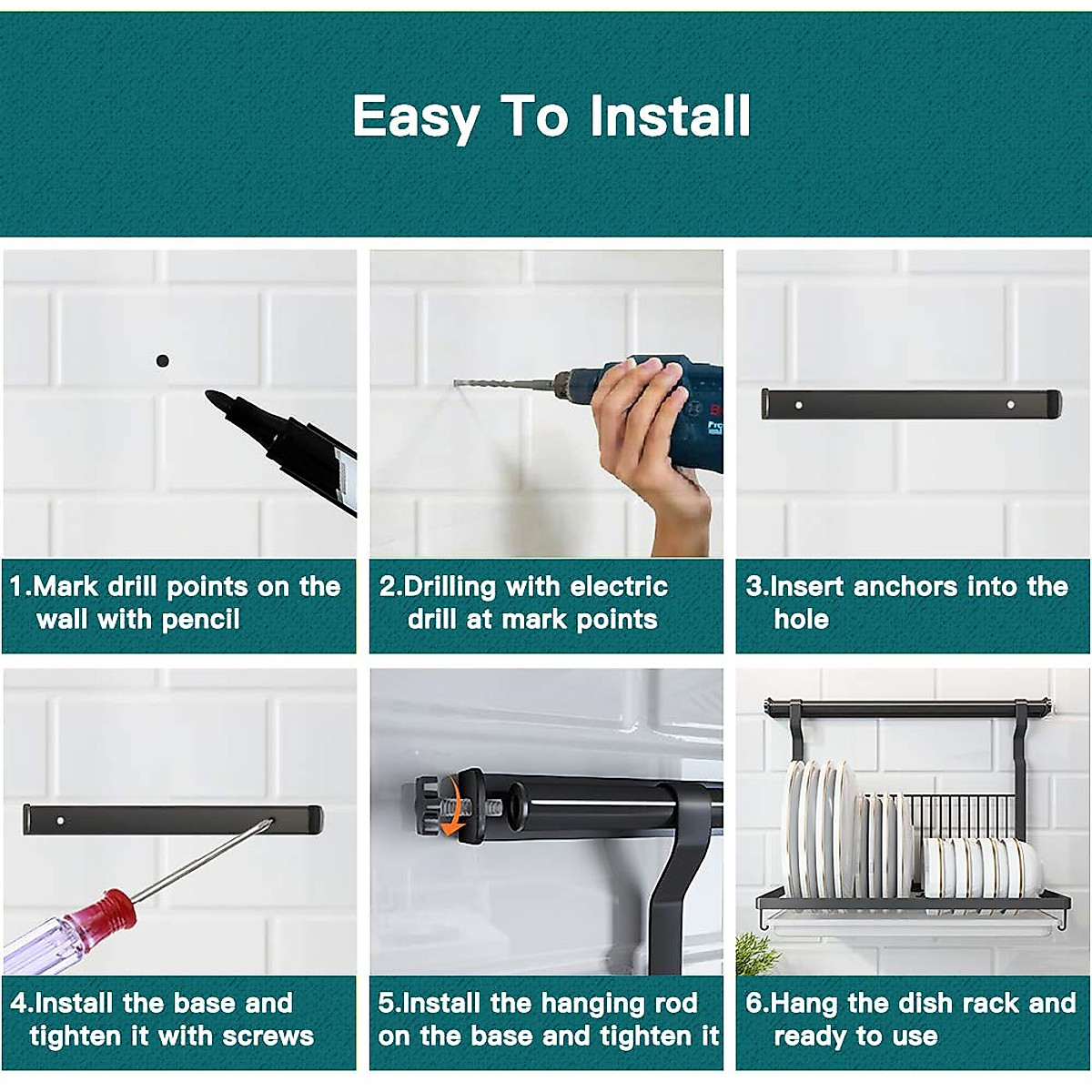 Easy To Install

1.Mark drill points on the wall with pencil

2.Drilling with electric drill at mark points

3.Insert anchors into the hole

4.Install the base and tighten it with screws

5.Install the hanging rod on the base and tighten it

6.Hang the dish rack and ready to use