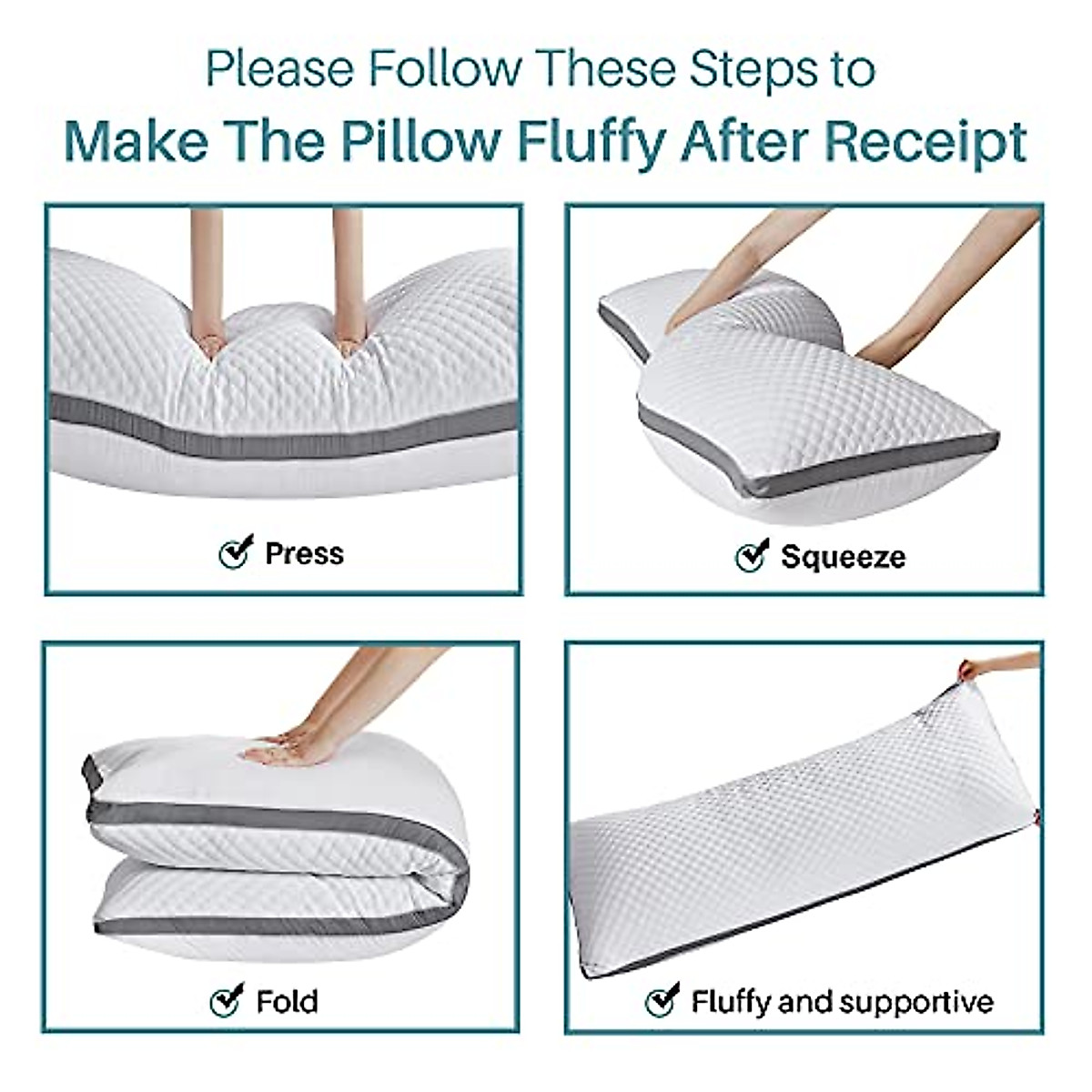 Please Follow These Steps to
Make The Pillow Fluffy After Receipt

Press

Squeeze

Fold

Fluffy and supportive