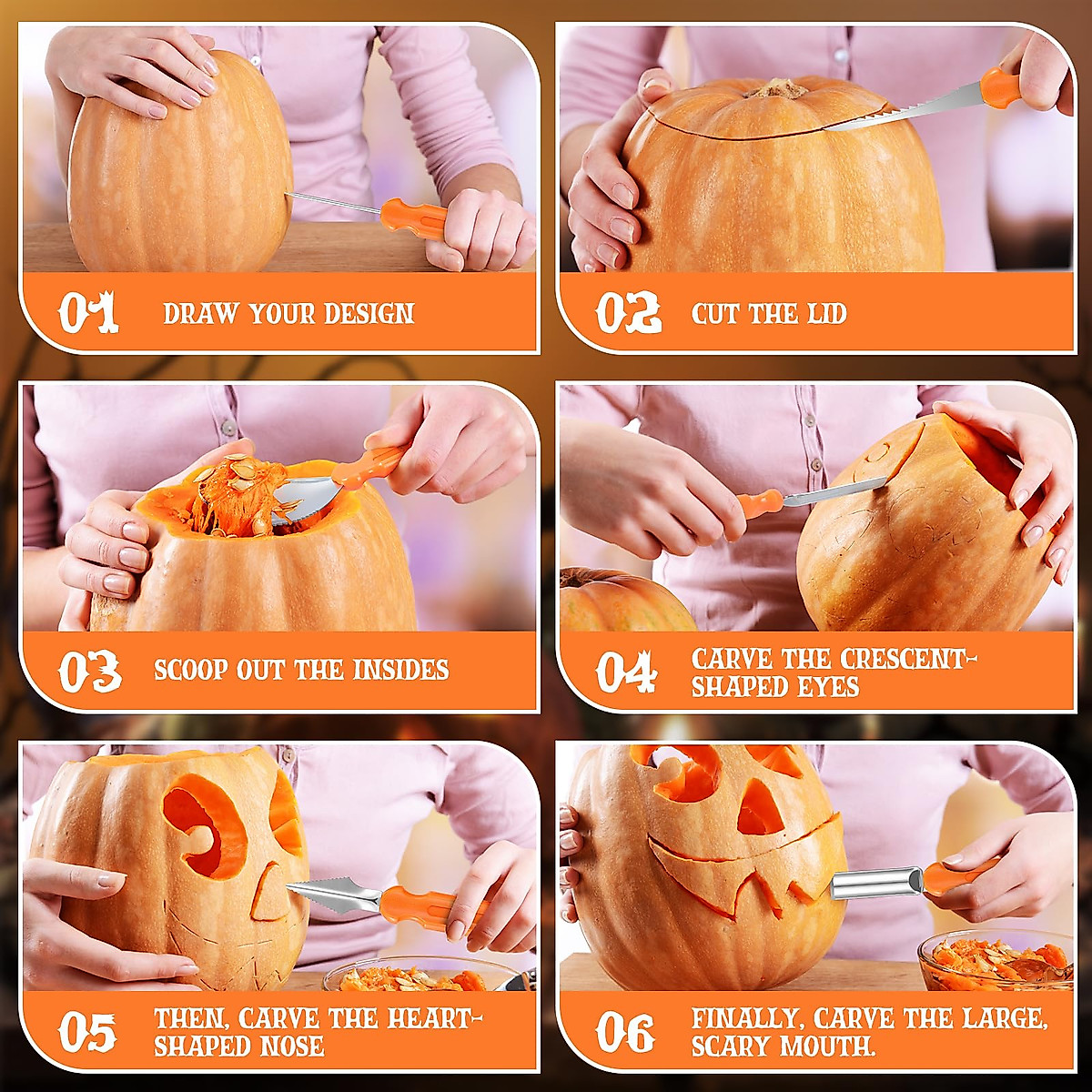 01 DRAW YOUR DESIGN

02 CUT THE LID

03 SCOOP OUT THE INSIDES

04 CARVE THE CRESCENT-SHAPED EYES

05 THEN, CARVE THE HEART-SHAPED NOSE

06 FINALLY, CARVE THE LARGE, SCARY MOUTH.