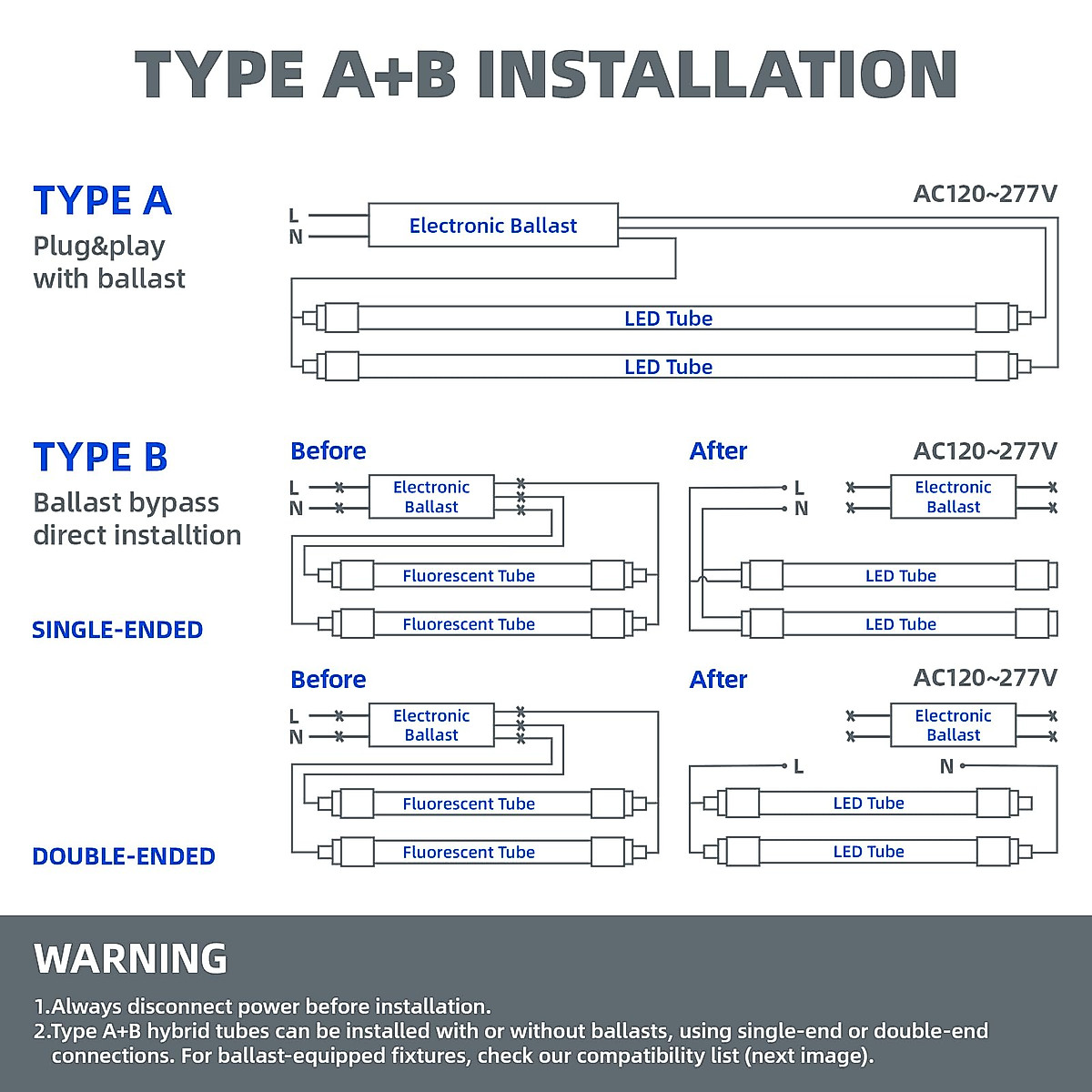 TYPE A+B INSTALLATION

TYPE A
Plug&play with ballast

AC120~277V

L
N
Electronic Ballast
LED Tube
LED Tube

TYPE B
Ballast bypass direct installtion

SINGLE-ENDED

Before
L
N
Electronic Ballast
Fluorescent Tube
Fluorescent Tube

After
AC120~277V
L
N
Electronic Ballast
LED Tube
LED Tube

DOUBLE-ENDED

Before
L
N
Electronic Ballast
Fluorescent Tube
Fluorescent Tube

After
AC120~277V
Electronic Ballast
L
N
LED Tube
LED Tube

WARNING
1.Always disconnect power before installation.
2.Type A+B hybrid tubes can be installed with or without ballasts, using single-end or double-end connections. For ballast-equipped fixtures, check our compatibility list (next image).