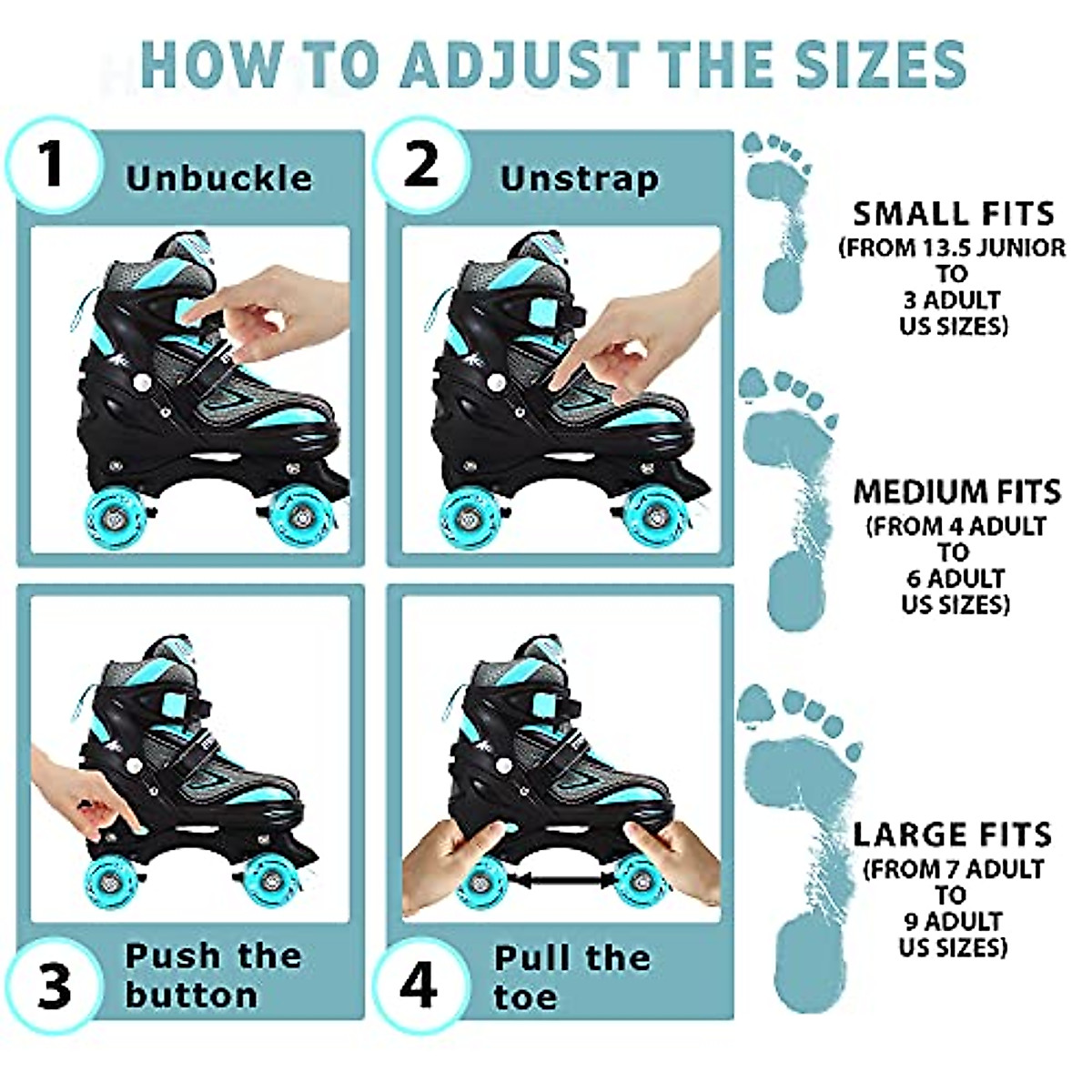 HOW TO ADJUST THE SIZES

1 Unbuckle

2 Unstrap

3 Push the button

4 Pull the toe

SMALL FITS (FROM 13.5 JUNIOR TO 3 ADULT US SIZES)

MEDIUM FITS (FROM 4 ADULT TO 6 ADULT US SIZES)

LARGE FITS (FROM 7 ADULT TO 9 ADULT US SIZES)