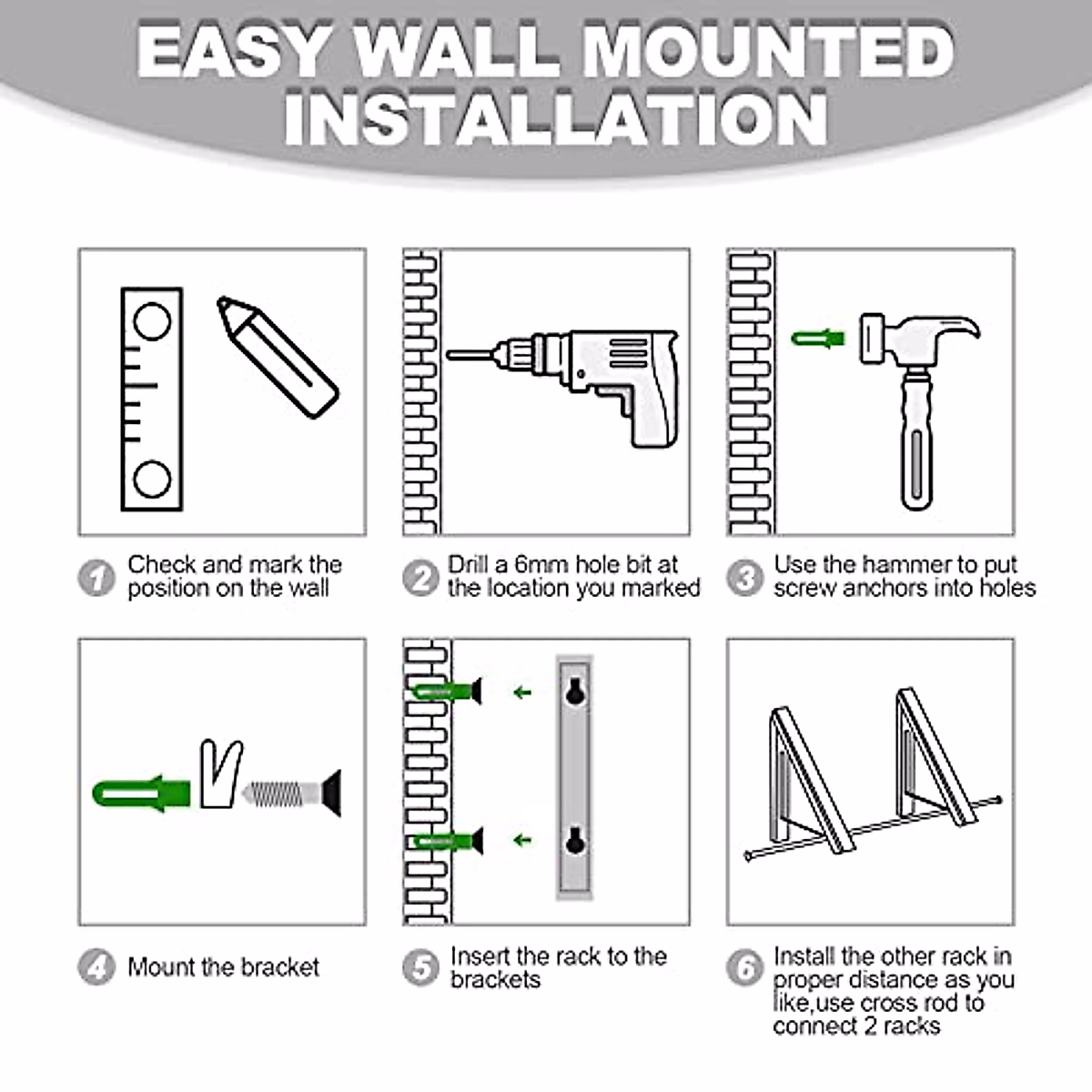 EASY WALL MOUNTED INSTALLATION

1 Check and mark the position on the wall

2 Drill a 6mm hole bit at the location you marked

3 Use the hammer to put screw anchors into holes

4 Mount the bracket

5 Insert the rack to the brackets

6 Install the other rack in proper distance as you like,use cross rod to connect 2 racks