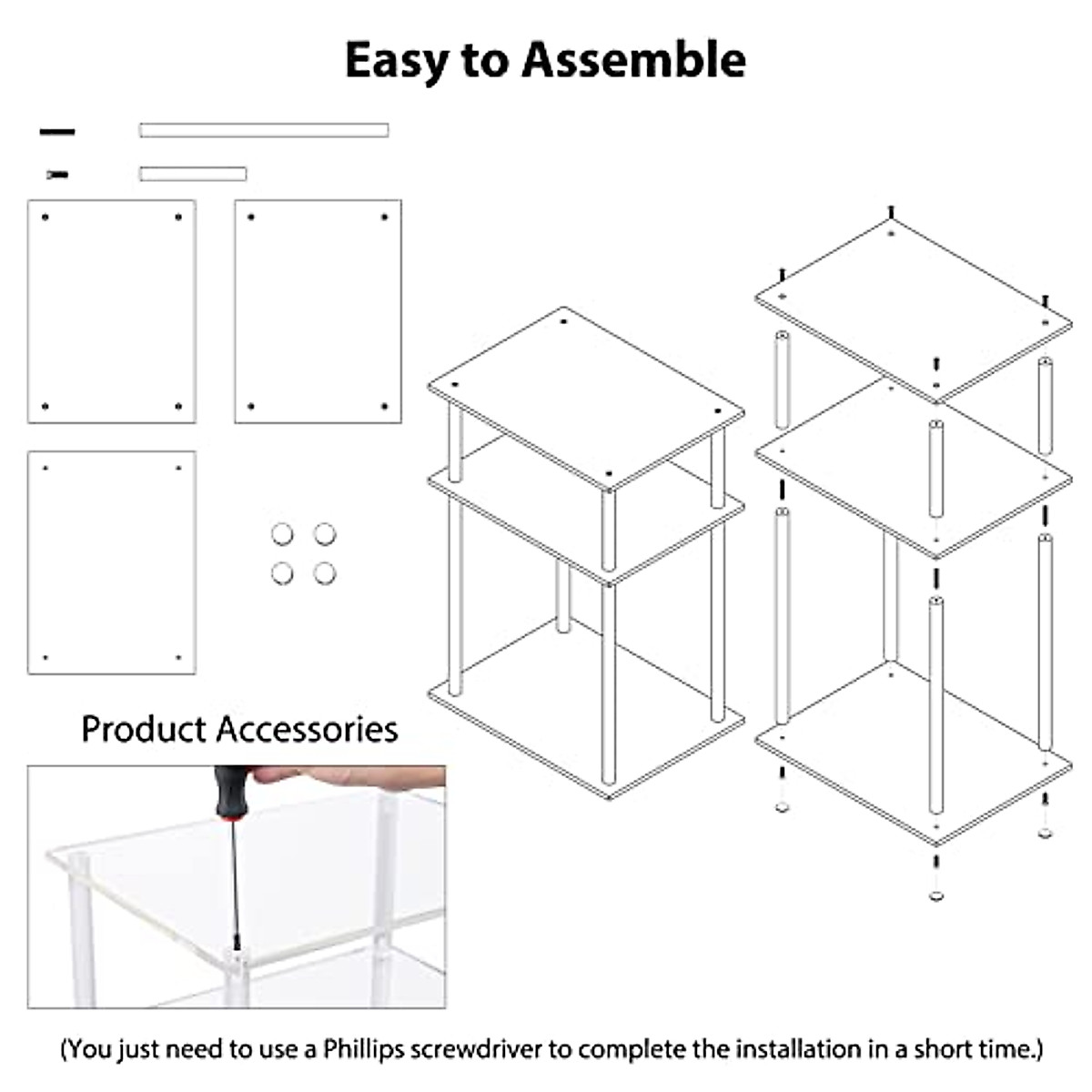 Easy to Assemble

Product Accessories

(You just need to use a Phillips screwdriver to complete the installation in a short time.)