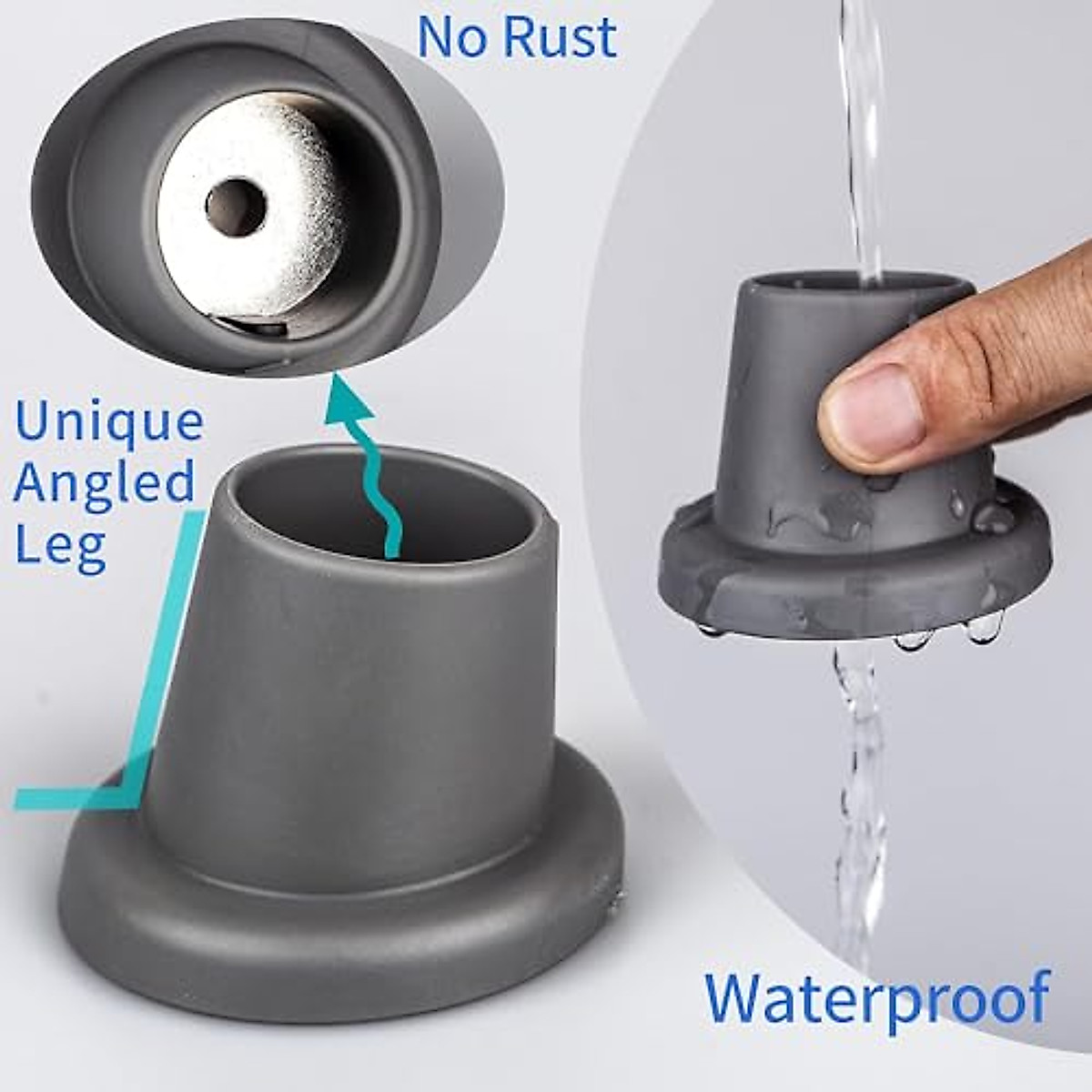 No Rust

Unique Angled Leg

Waterproof