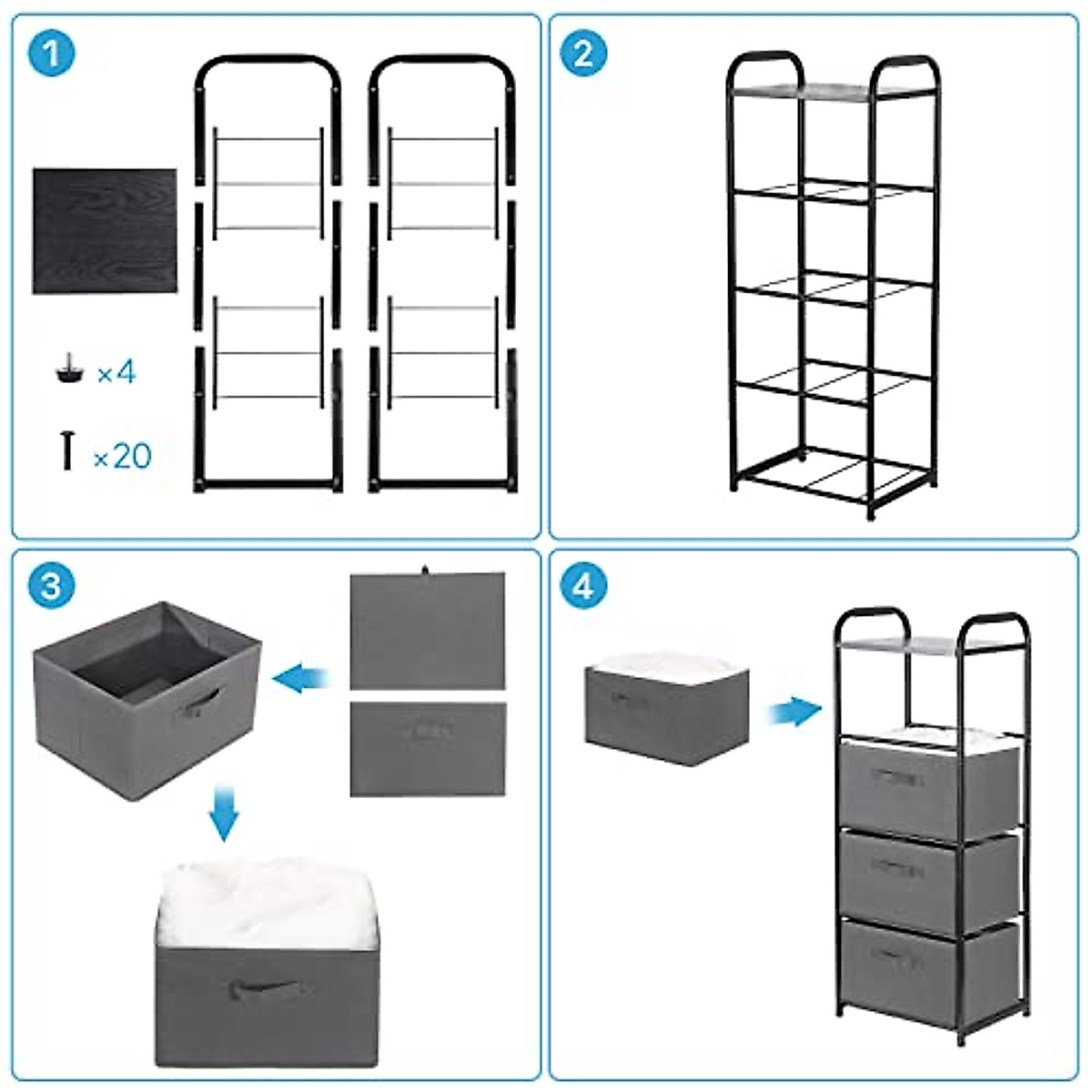 1

×4

×20

2

3

4