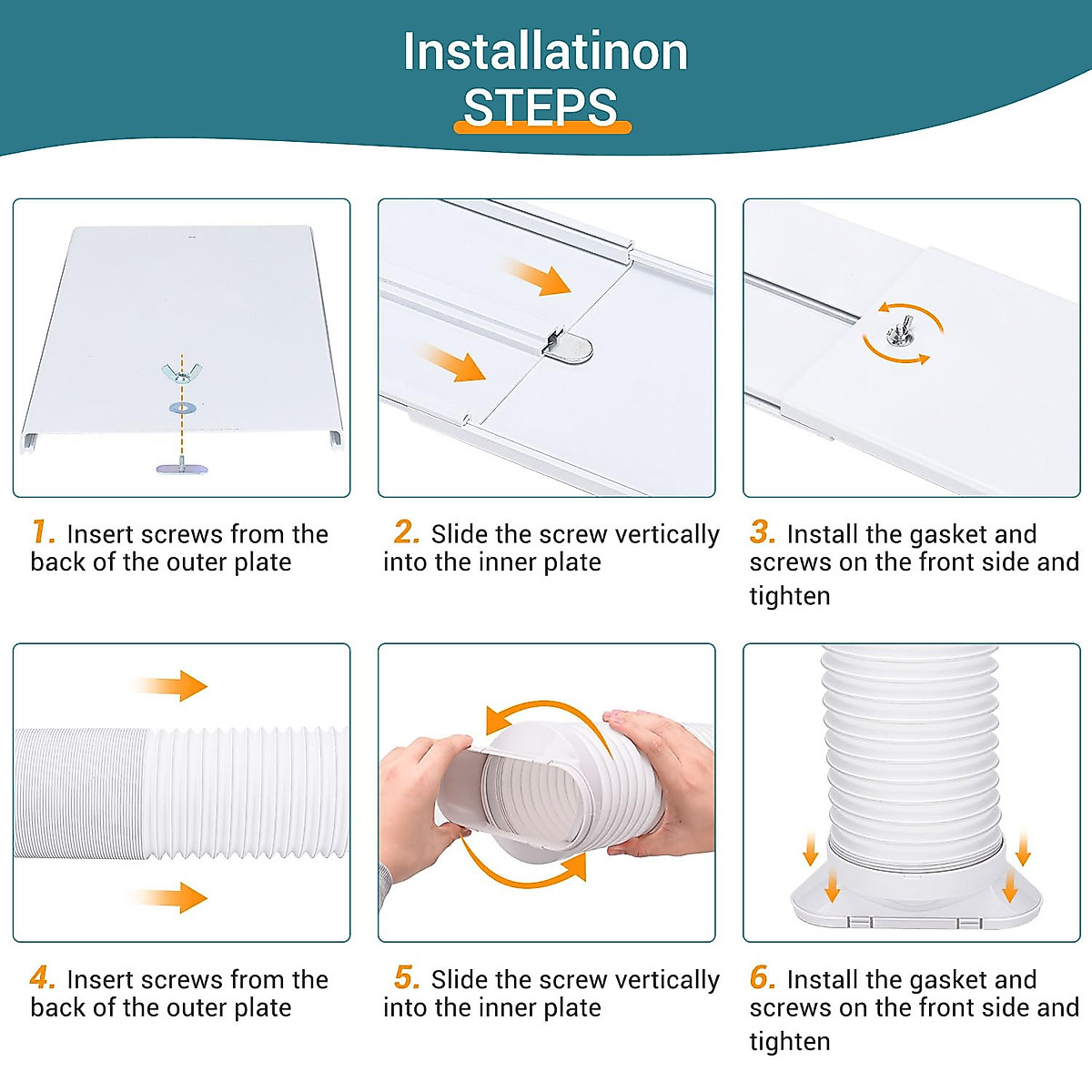 Installatinon
STEPS

1. Insert screws from the back of the outer plate

2. Slide the screw vertically into the inner plate

3. Install the gasket and screws on the front side and tighten

4. Insert screws from the back of the outer plate

5. Slide the screw vertically into the inner plate

6. Install the gasket and screws on the front side and tighten