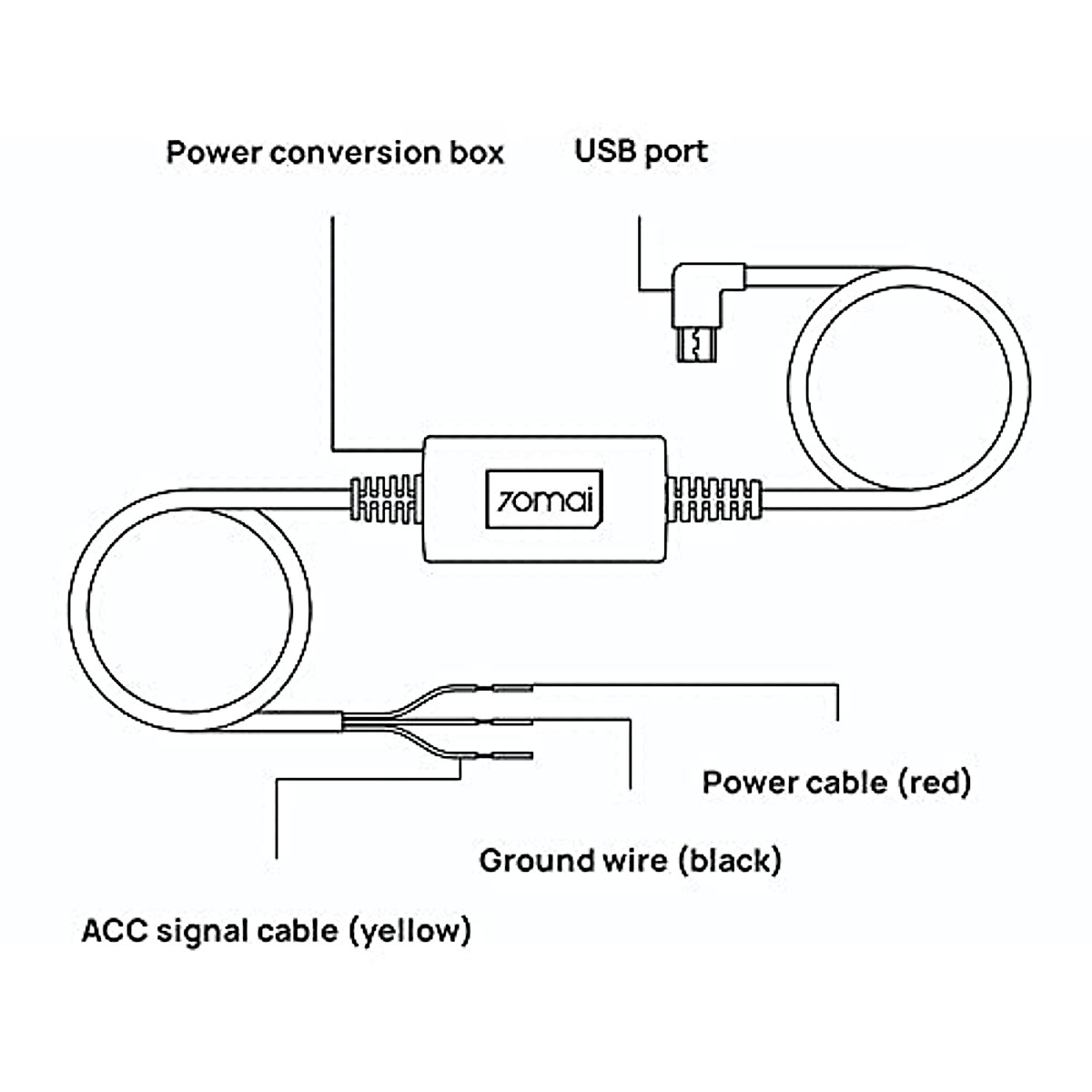 Power conversion box
USB port
70mai
Power cable (red)
Ground wire (black)
ACC signal cable (yellow)