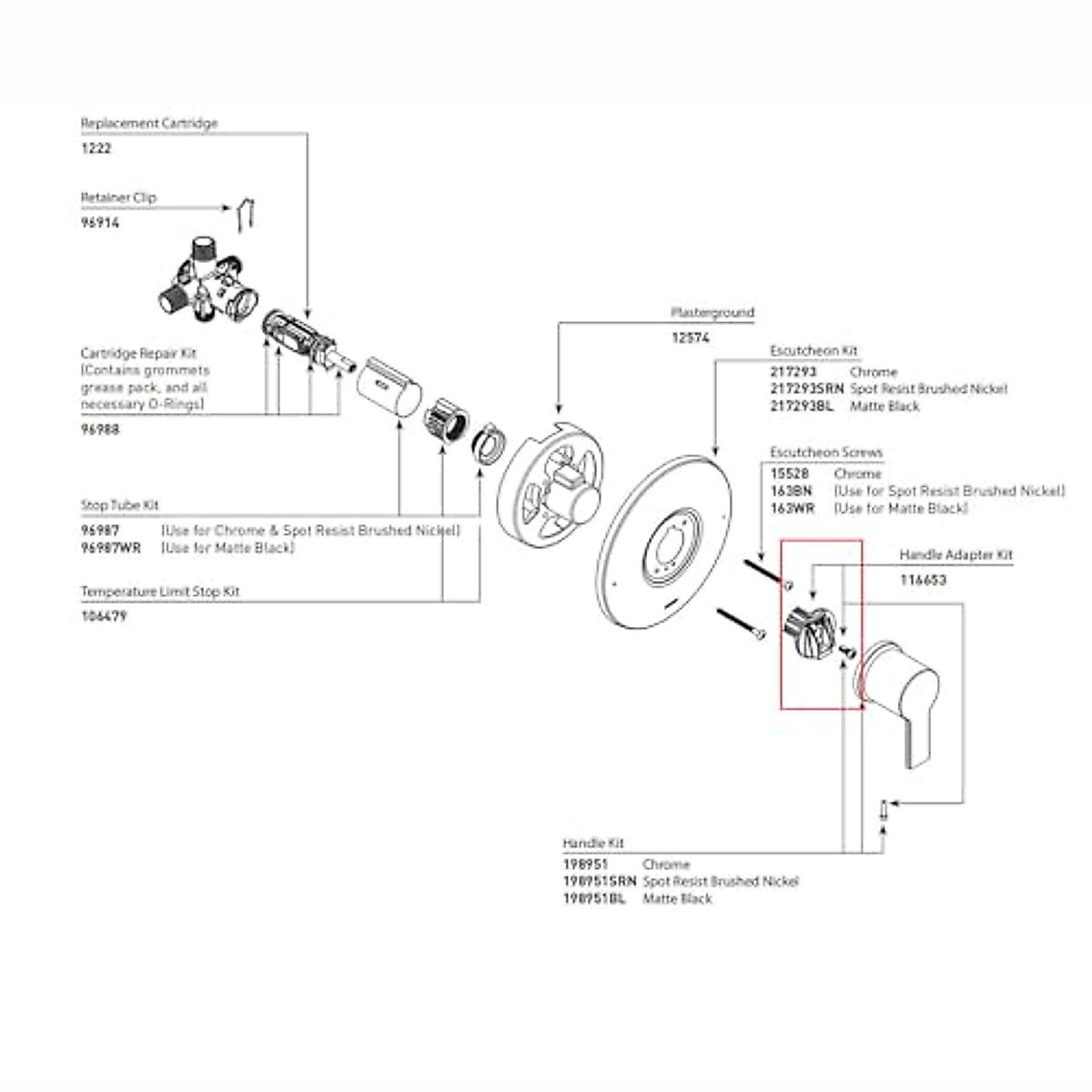 Replacement Cartridge
1222

Retainer Clip
96914

Cartridge Repair Kit
(Contains grommets grease pack, and all necessary O-Rings)
96988

Stop Tube Kit
96987 (Use for Chrome & Spot Resist Brushed Nickel)
96987WR (Use for Matte Black)

Temperature Limit Stop Kit
106479

Plasterground
12574

Escutcheon Kit
217293 Chrome
217293SRN Spot Resist Brushed Nickel
217293BL Matte Black

Escutcheon Screws
15528 Chrome
163BN (Use for Spot Resist Brushed Nickel)
163WR (Use for Matte Black)

Handle Adapter Kit
116653

Handle Kit
198951 Chrome
198951SRN Spot Resist Brushed Nickel
198951BL Matte Black