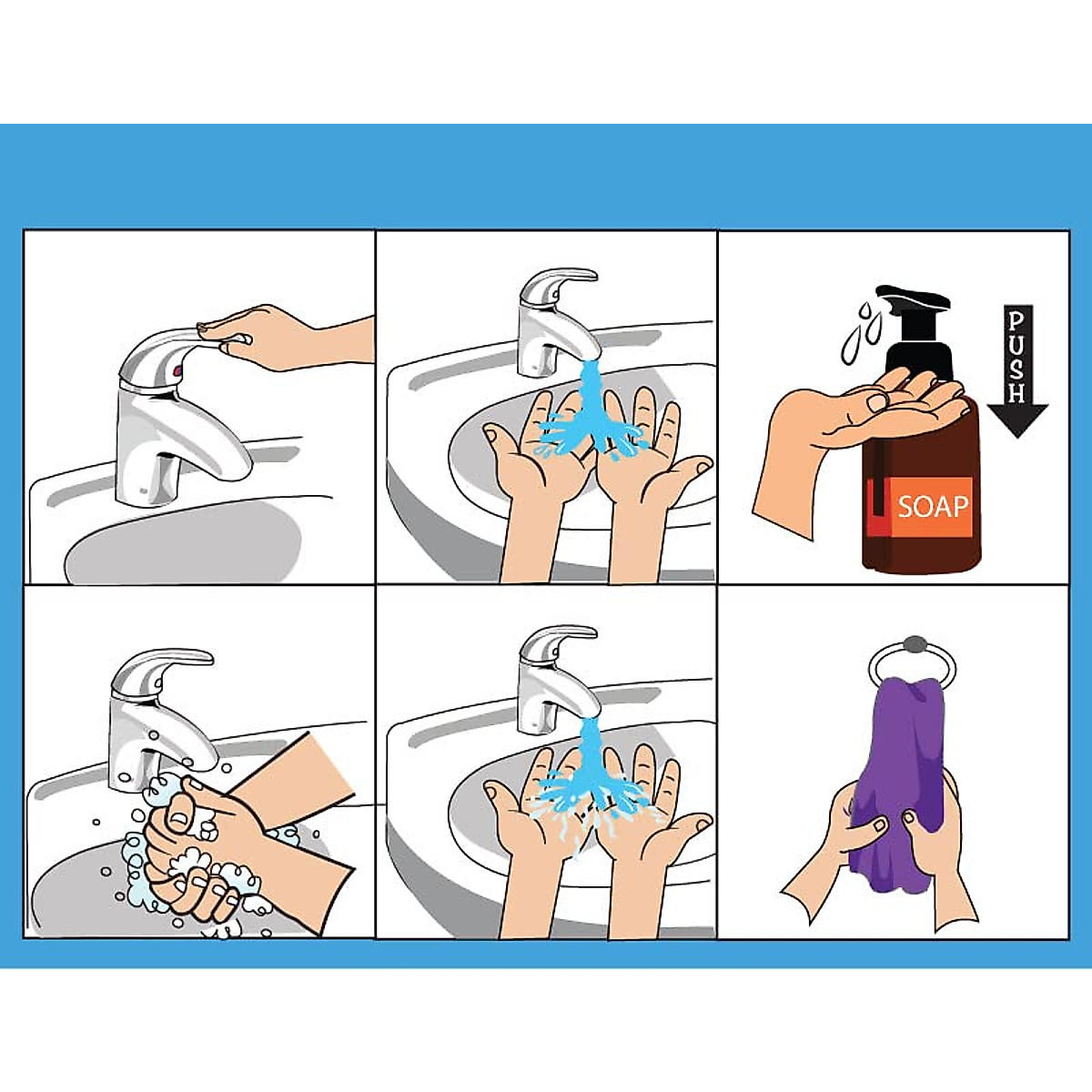 PUSH

SOAP