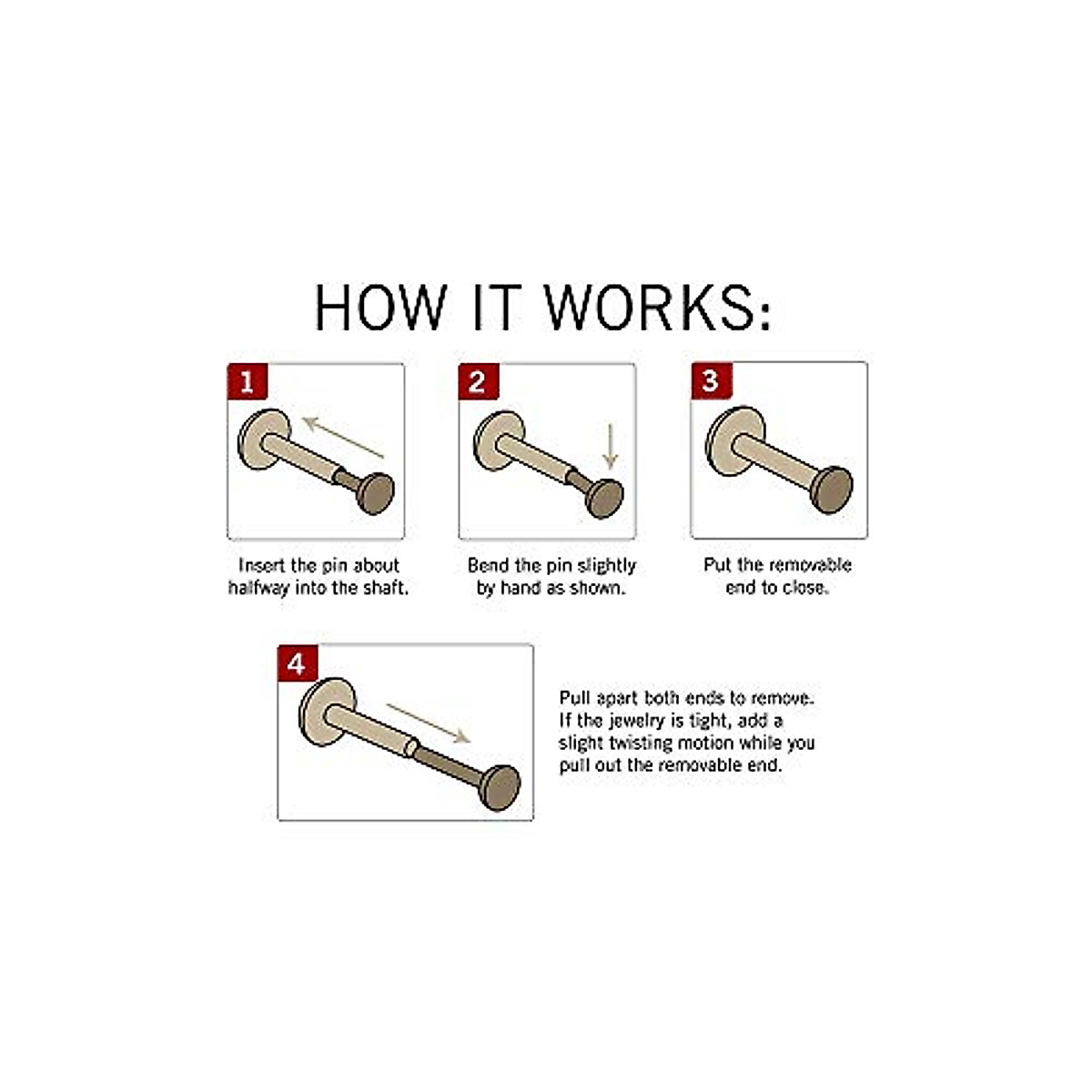 HOW IT WORKS:

1

Insert the pin about halfway into the shaft.

2

Bend the pin slightly by hand as shown.

3

Put the removable end to close.

4

Pull apart both ends to remove. If the jewelry is tight, add a slight twisting motion while you pull out the removable end.