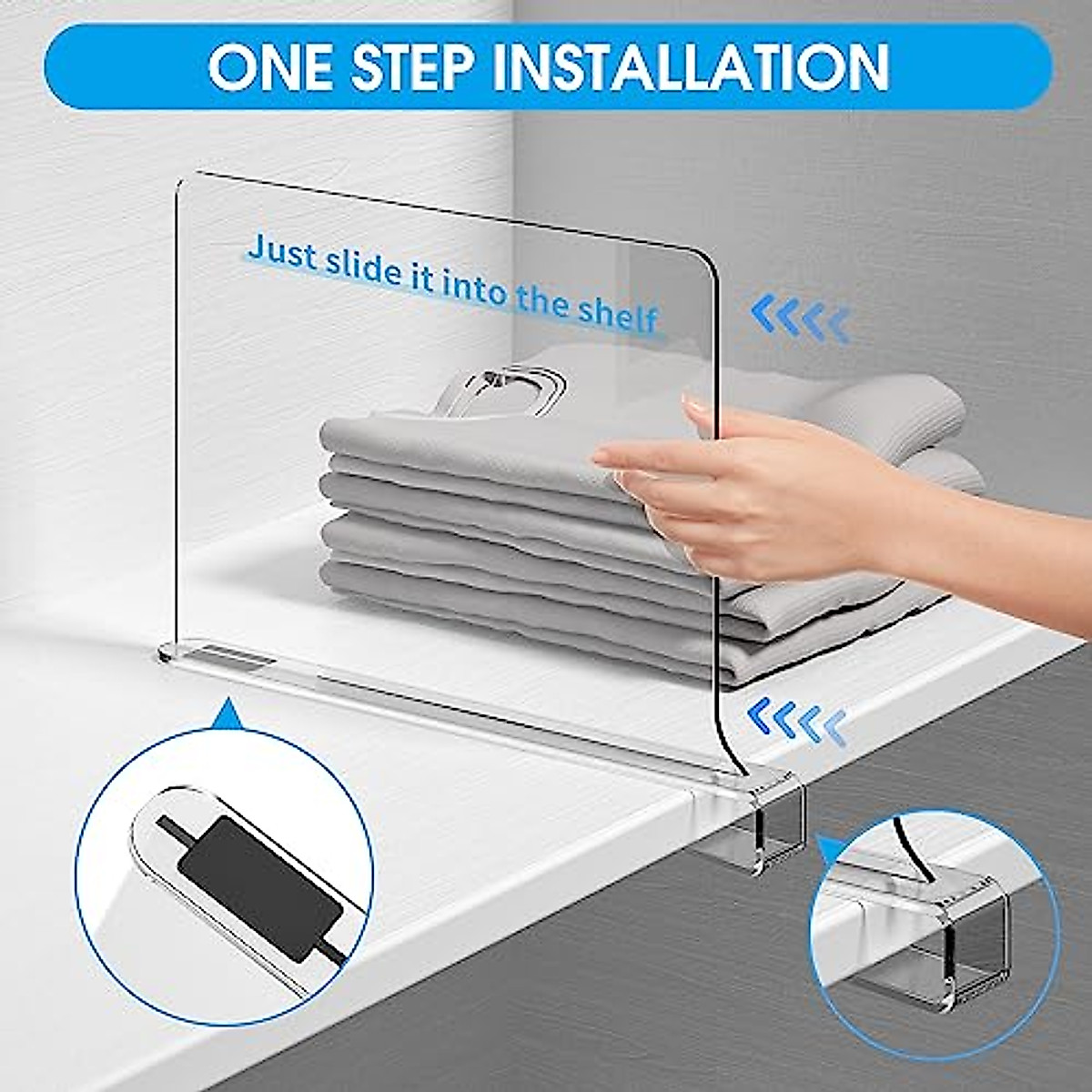 ONE STEP INSTALLATION

Just slide it into the shelf