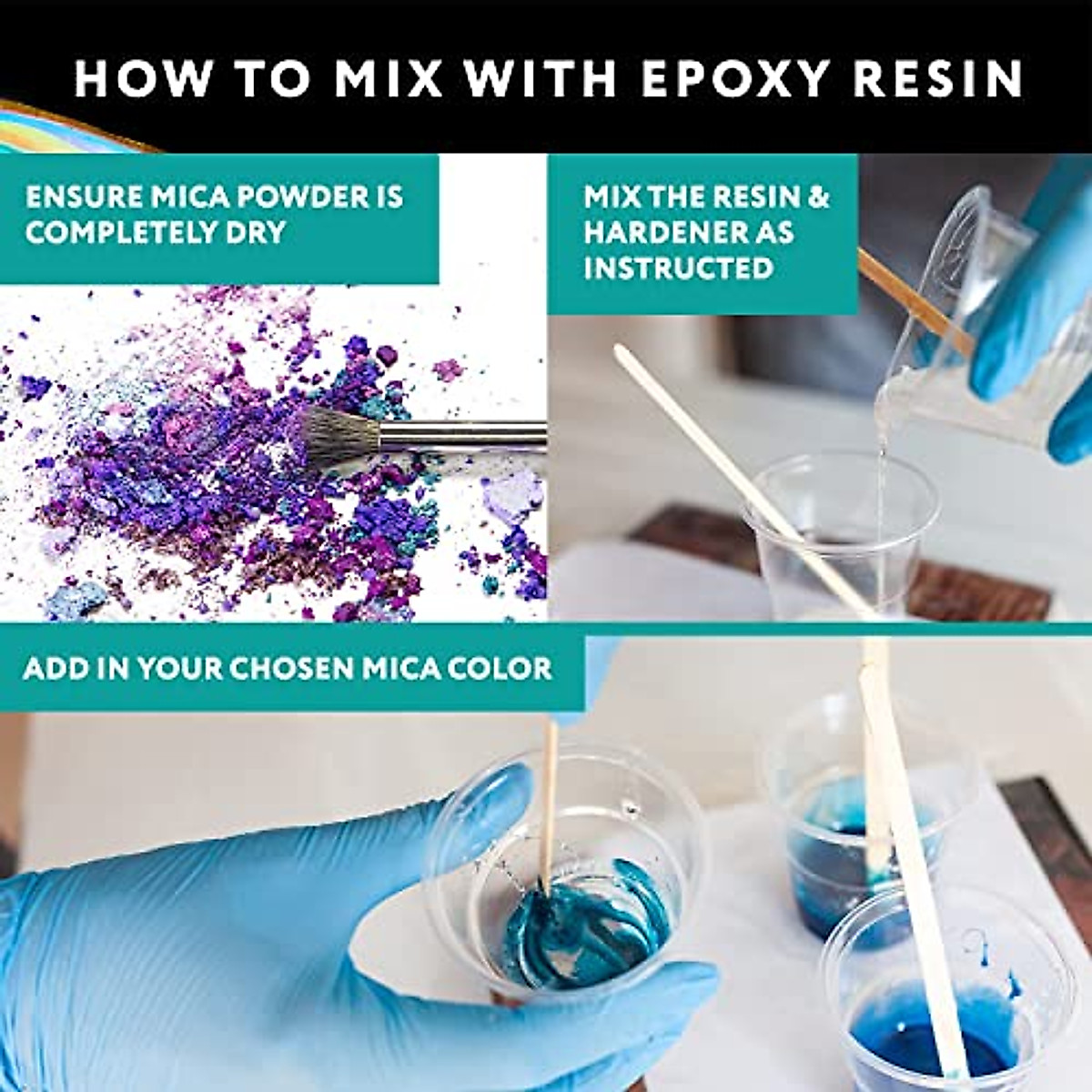 HOW TO MIX WITH EPOXY RESIN

ENSURE MICA POWDER IS COMPLETELY DRY

MIX THE RESIN & HARDENER AS INSTRUCTED

ADD IN YOUR CHOSEN MICA COLOR