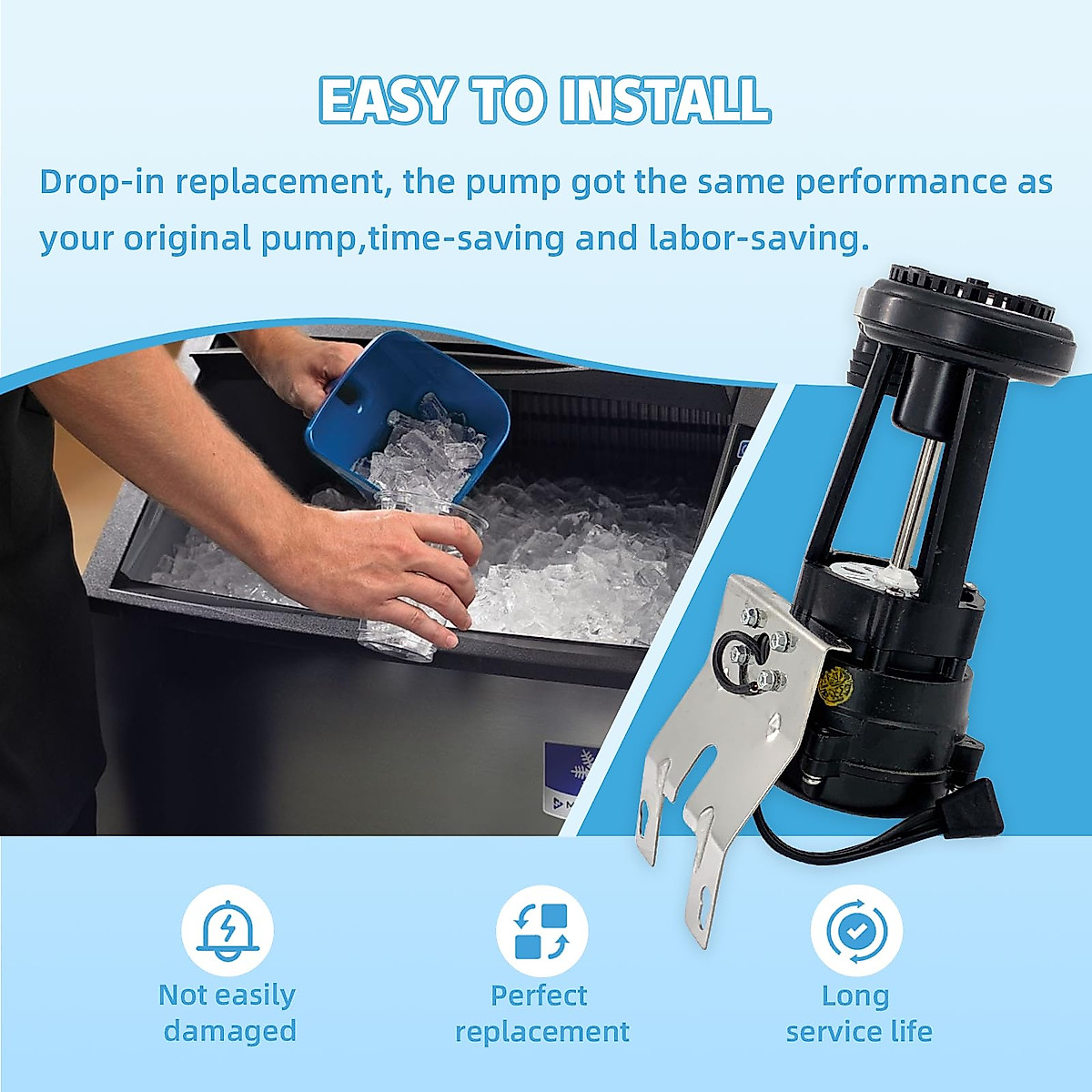 EASY TO INSTALL

Drop-in replacement, the pump got the same performance as your original pump,time-saving and labor-saving.

Not easily damaged

Perfect replacement

Long service life