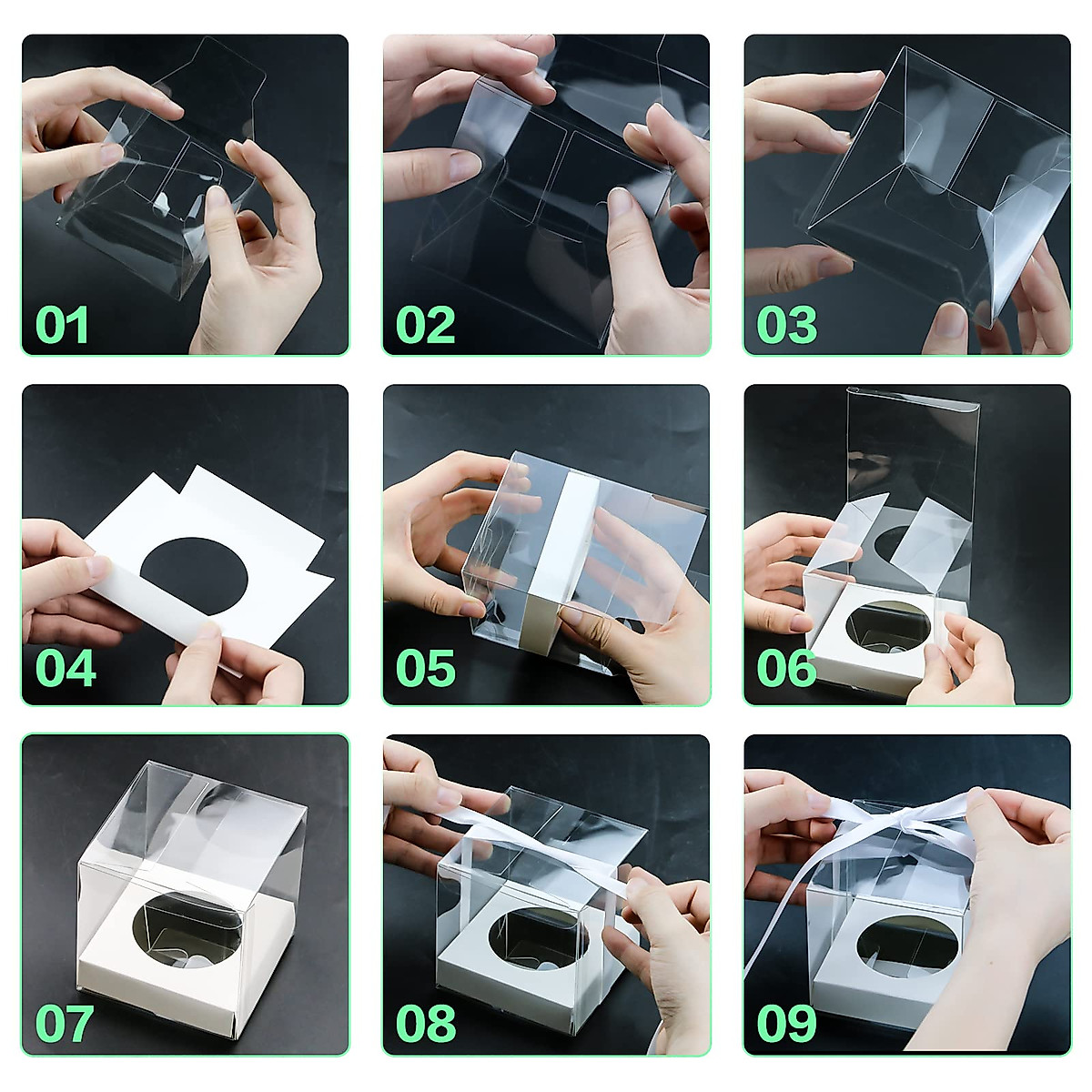 01

02

03

04

05

06

07

08

09