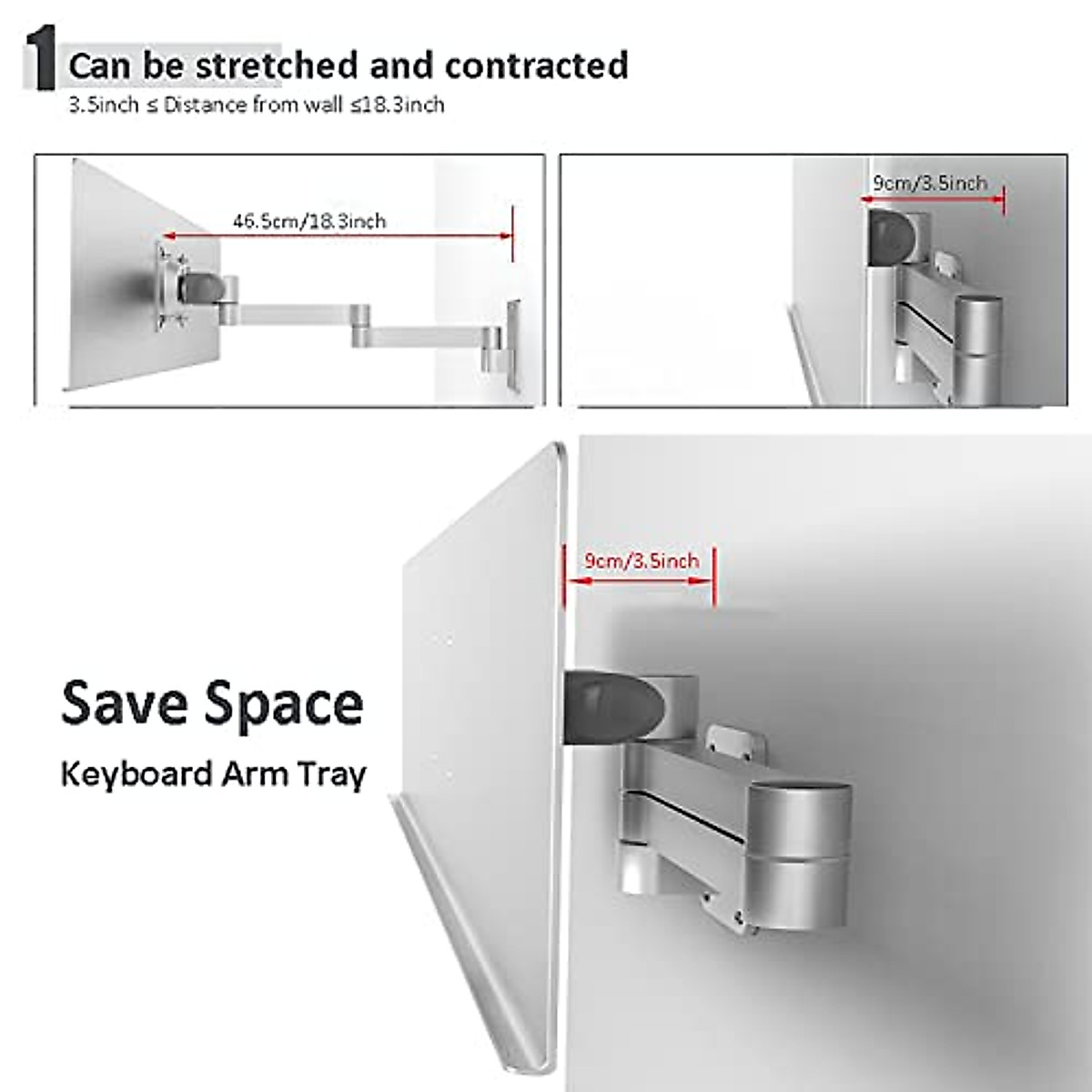 1 Can be stretched and contracted
3.5inch ≤ Distance from wall ≤18.3inch

46.5cm/18.3inch

9cm/3.5inch

9cm/3.5inch

Save Space
Keyboard Arm Tray