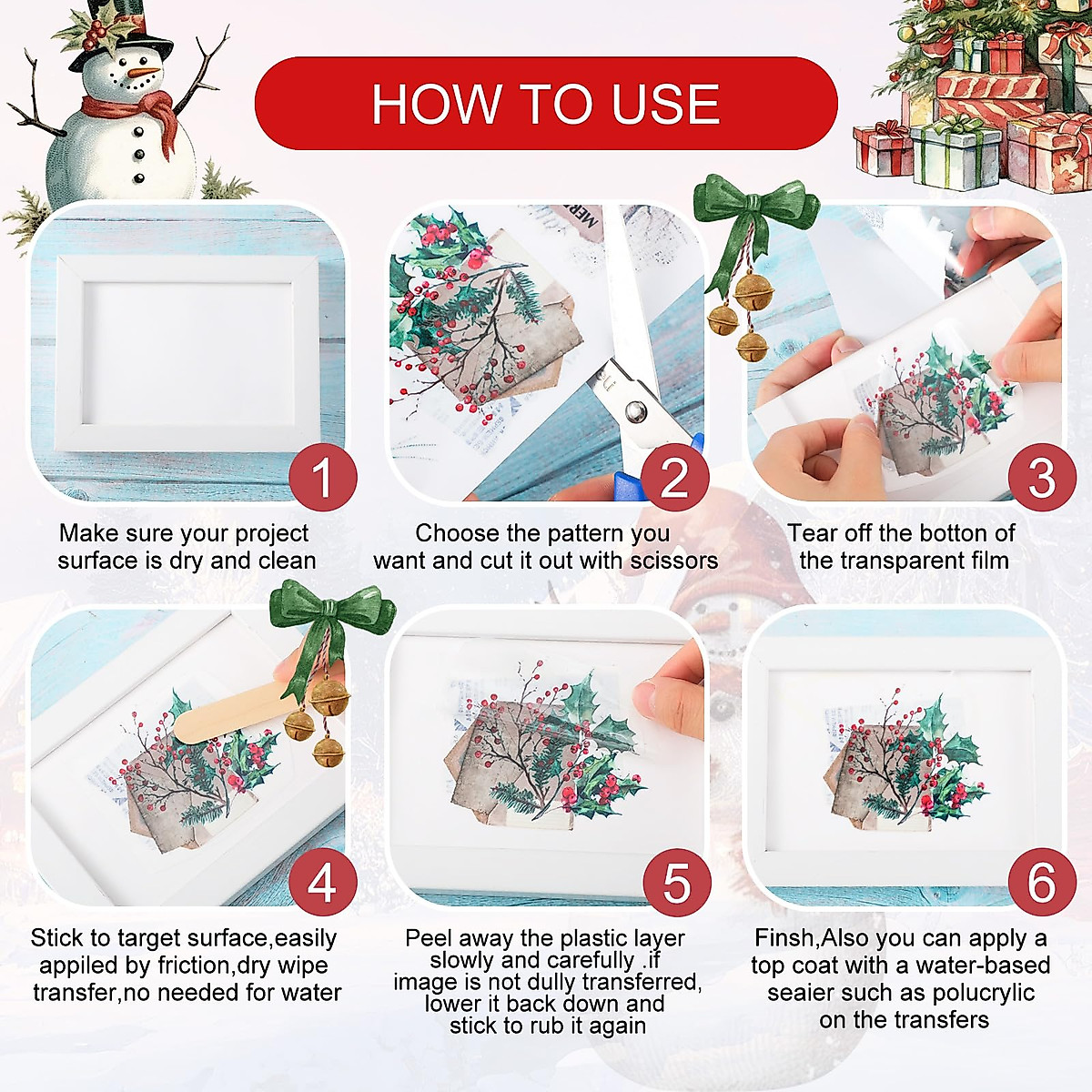 HOW TO USE

1
Make sure your project surface is dry and clean

2
Choose the pattern you want and cut it out with scissors

3
Tear off the botton of the transparent film

4
Stick to target surface,easily appiled by friction,dry wipe transfer,no needed for water

5
Peel away the plastic layer slowly and carefully .if image is not dully transferred, lower it back down and stick to rub it again

6
Finsh,Also you can apply a top coat with a water-based seaier such as polucrylic on the transfers