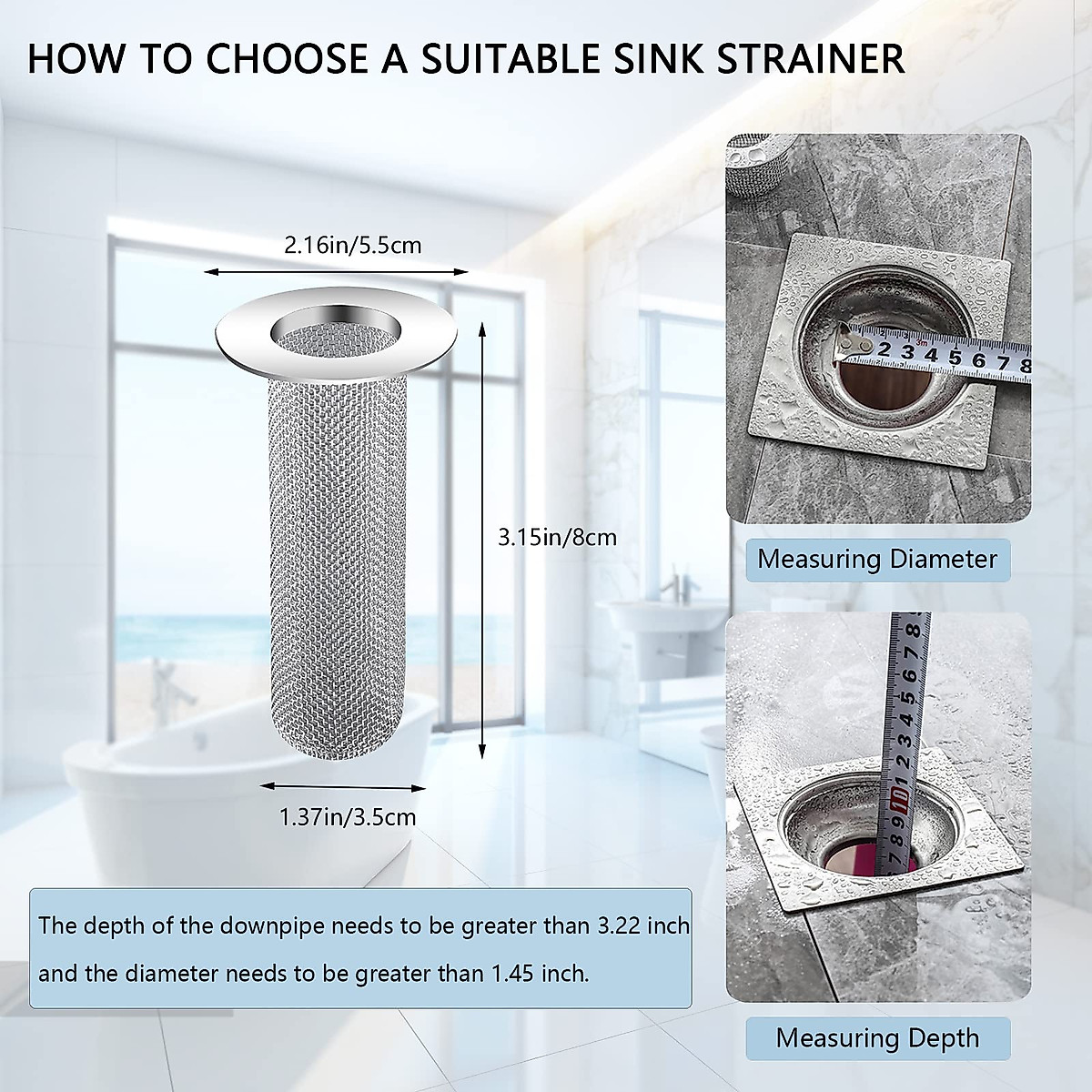 HOW TO CHOOSE A SUITABLE SINK STRAINER

2.16in/5.5cm

3.15in/8cm

1.37in/3.5cm

The depth of the downpipe needs to be greater than 3.22 inch and the diameter needs to be greater than 1.45 inch.

2 3 4 5 6 7 8

Measuring Diameter

7 8 9 10 1 2 3 4 5 6 7 8

Measuring Depth