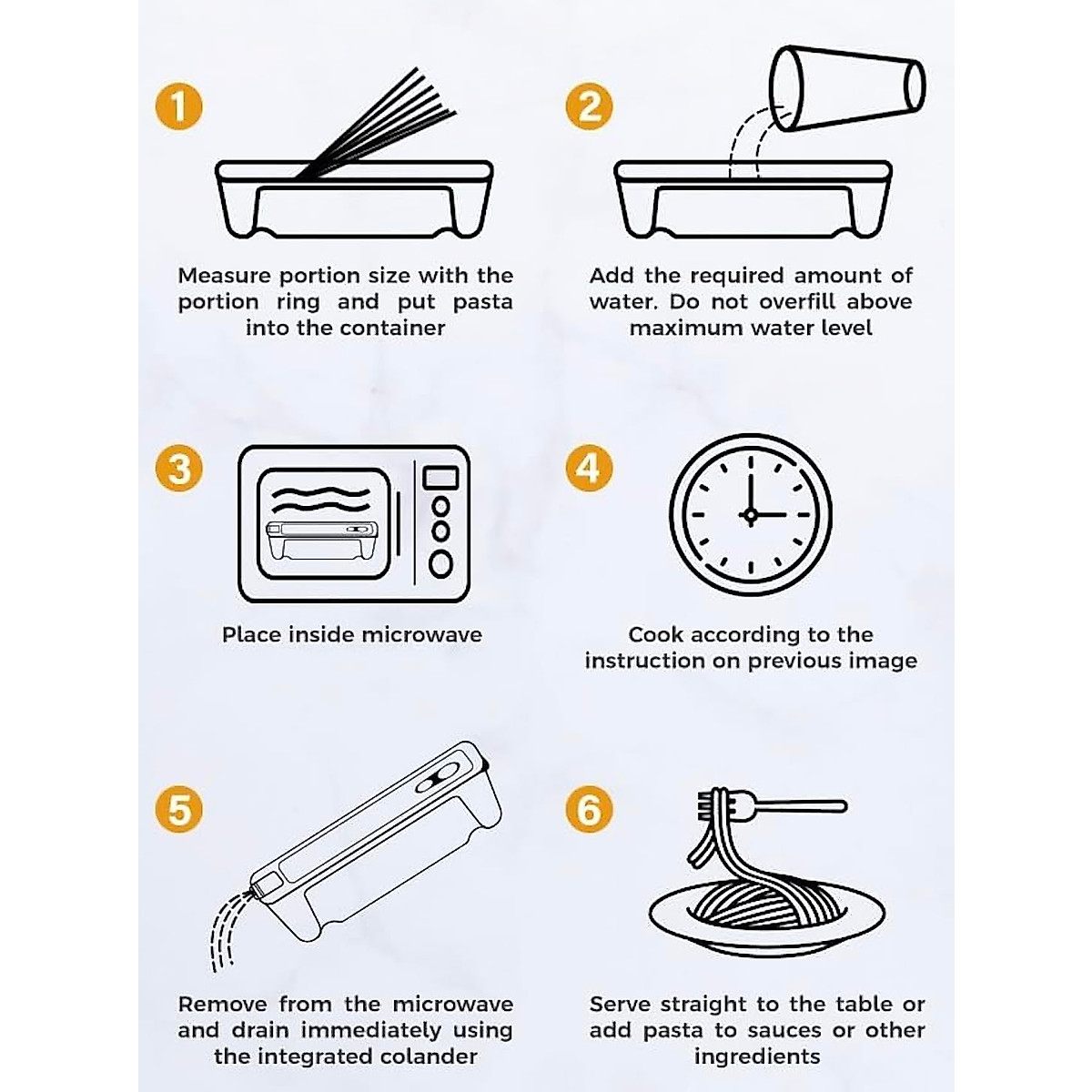 1

Measure portion size with the portion ring and put pasta into the container

2

Add the required amount of water. Do not overfill above maximum water level

3

Place inside microwave

4

Cook according to the instruction on previous image

5

Remove from the microwave and drain immediately using the integrated colander

6

Serve straight to the table or add pasta to sauces or other ingredients