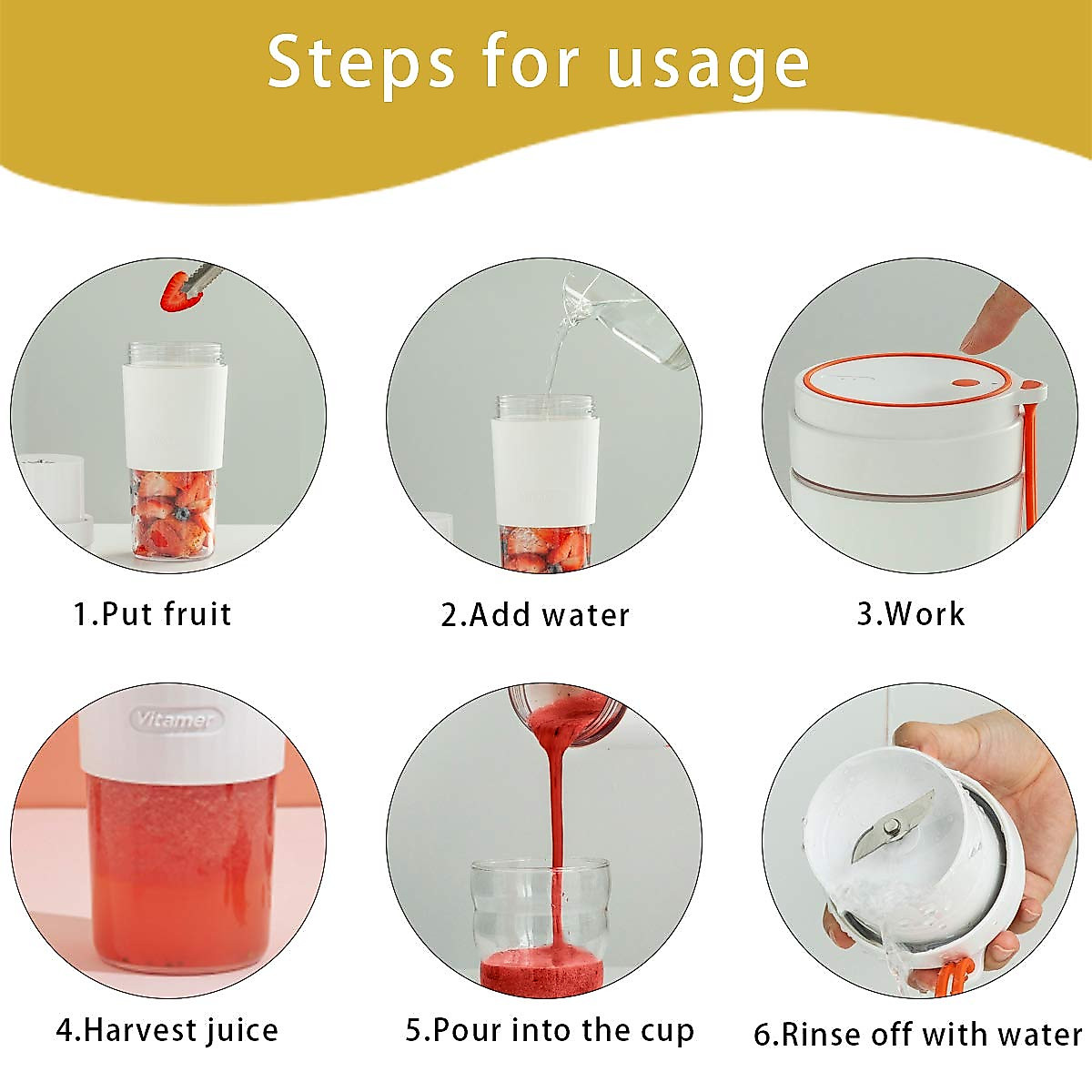 Steps for usage

1.Put fruit

2.Add water

3.Work

Vitamer

4.Harvest juice

5.Pour into the cup

6.Rinse off with water