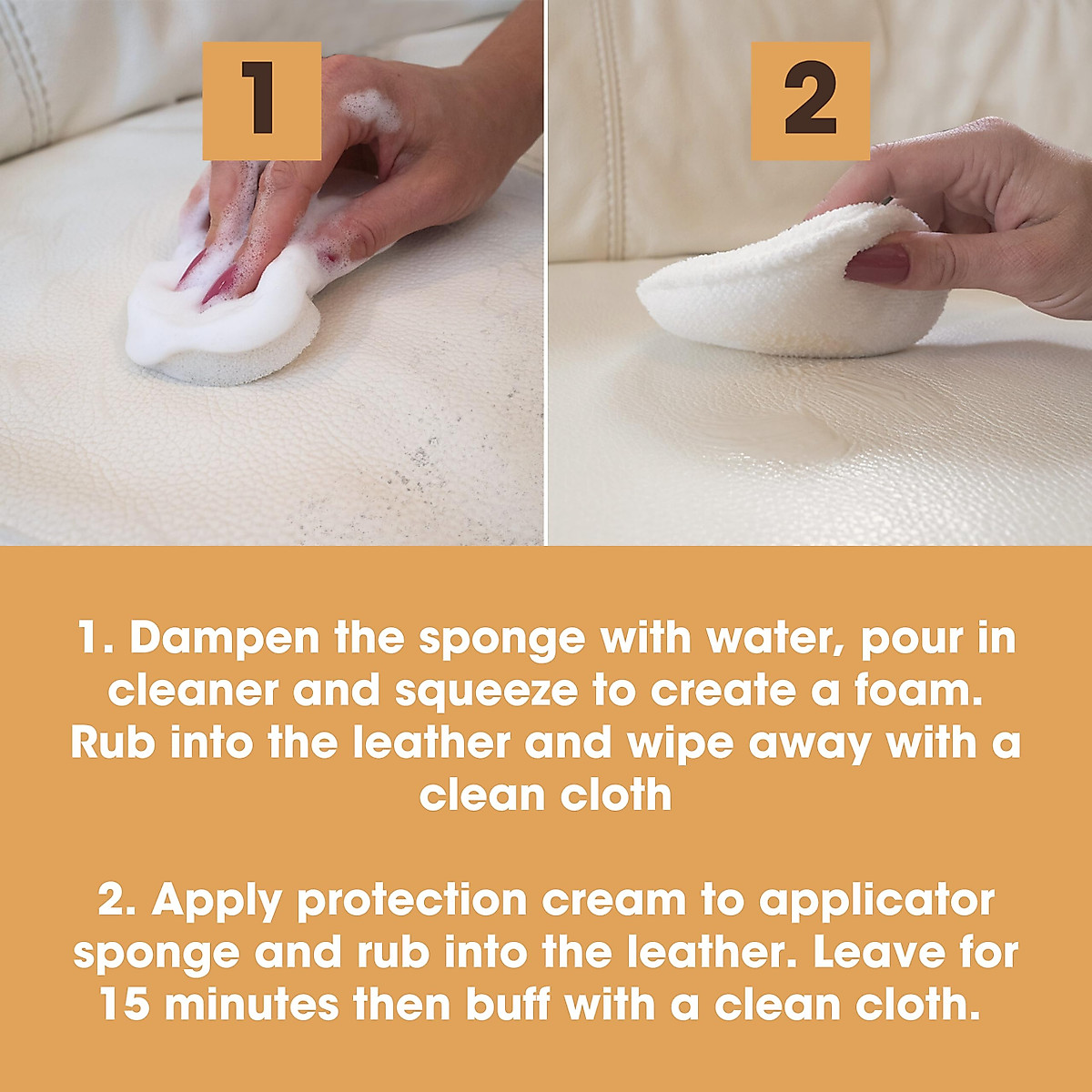 1

2

1. Dampen the sponge with water, pour in cleaner and squeeze to create a foam. Rub into the leather and wipe away with a clean cloth

2. Apply protection cream to applicator sponge and rub into the leather. Leave for 15 minutes then buff with a clean cloth.