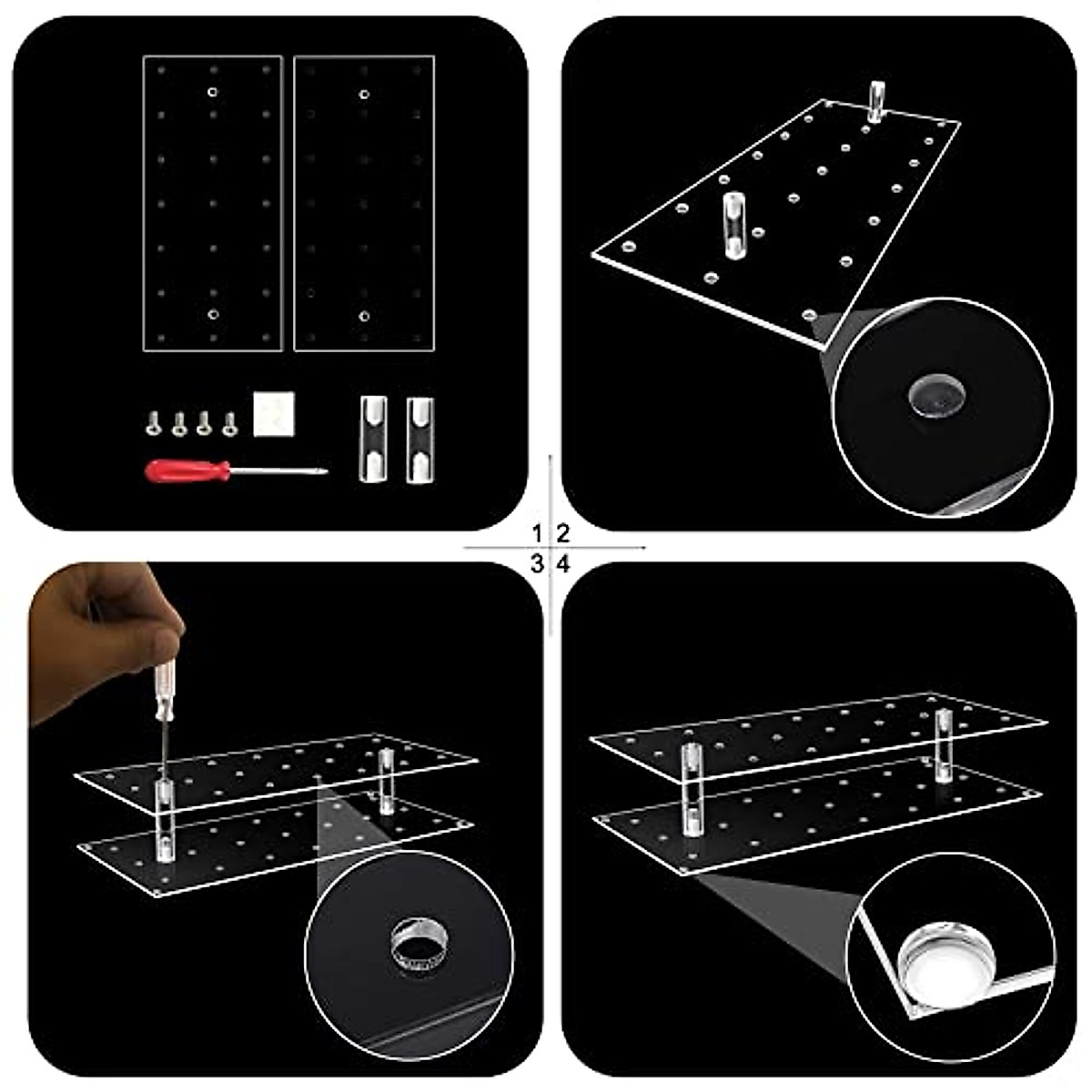 1 2
3 4