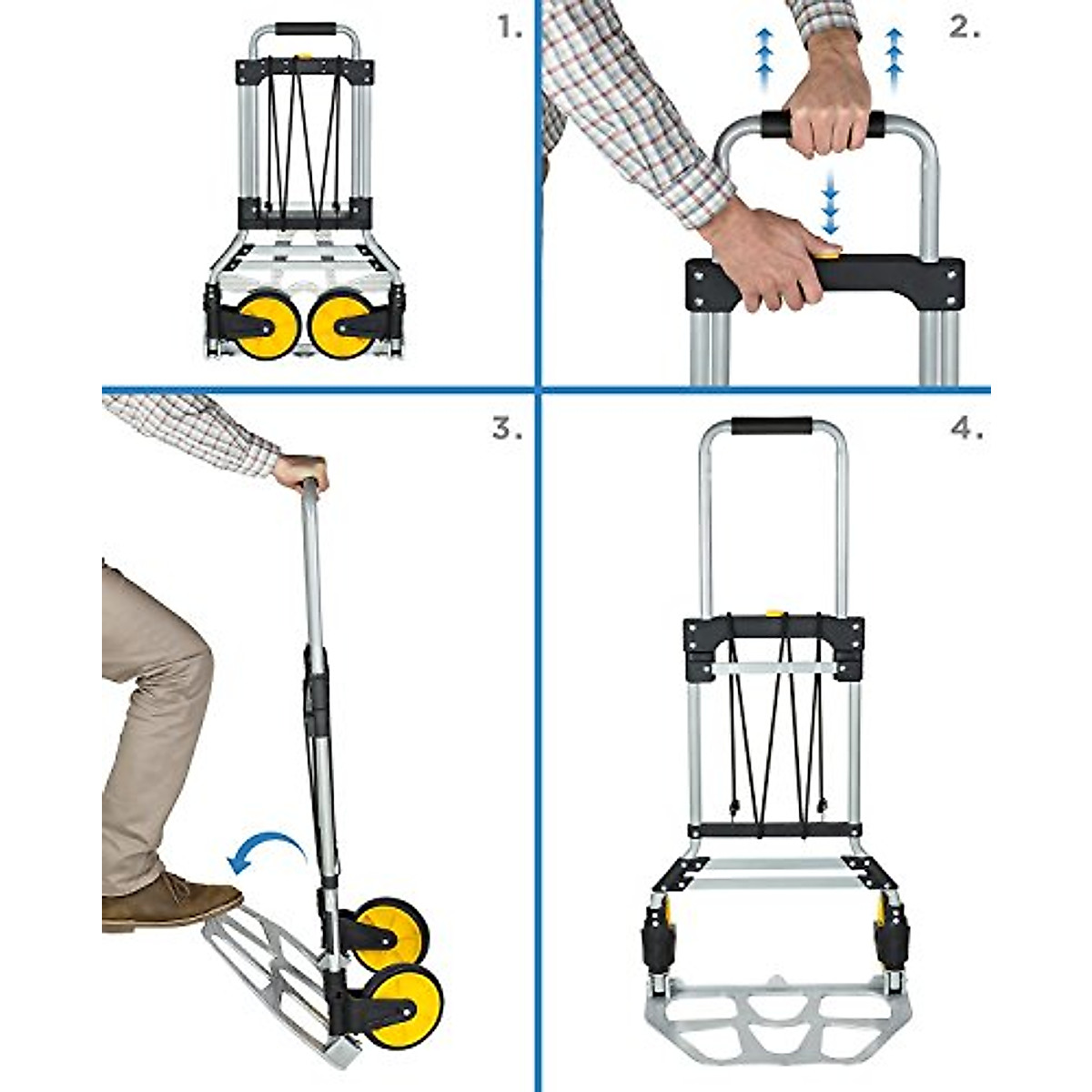 1.

2.

3.

4.