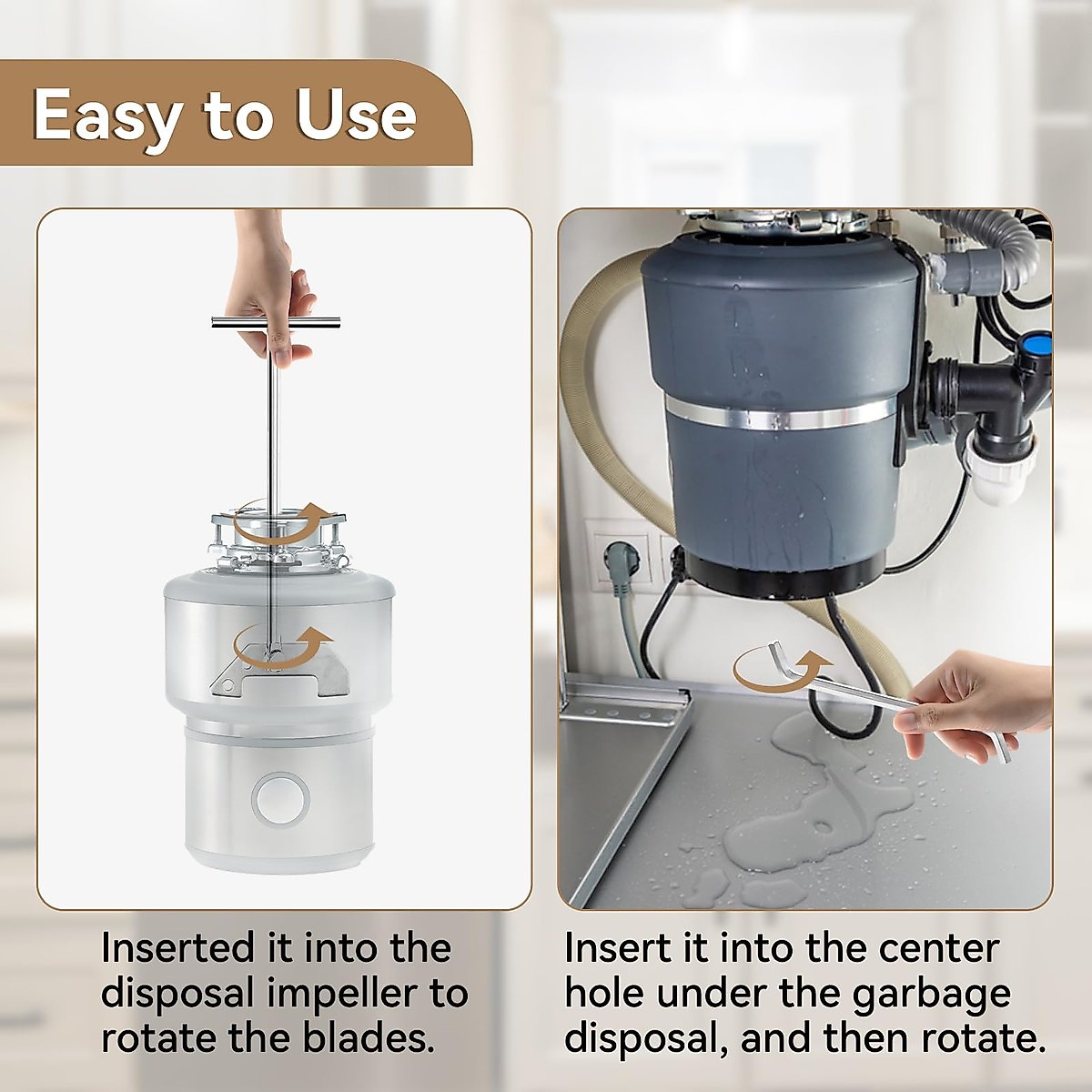 Easy to Use

Inserted it into the disposal impeller to rotate the blades.

Insert it into the center hole under the garbage disposal, and then rotate.