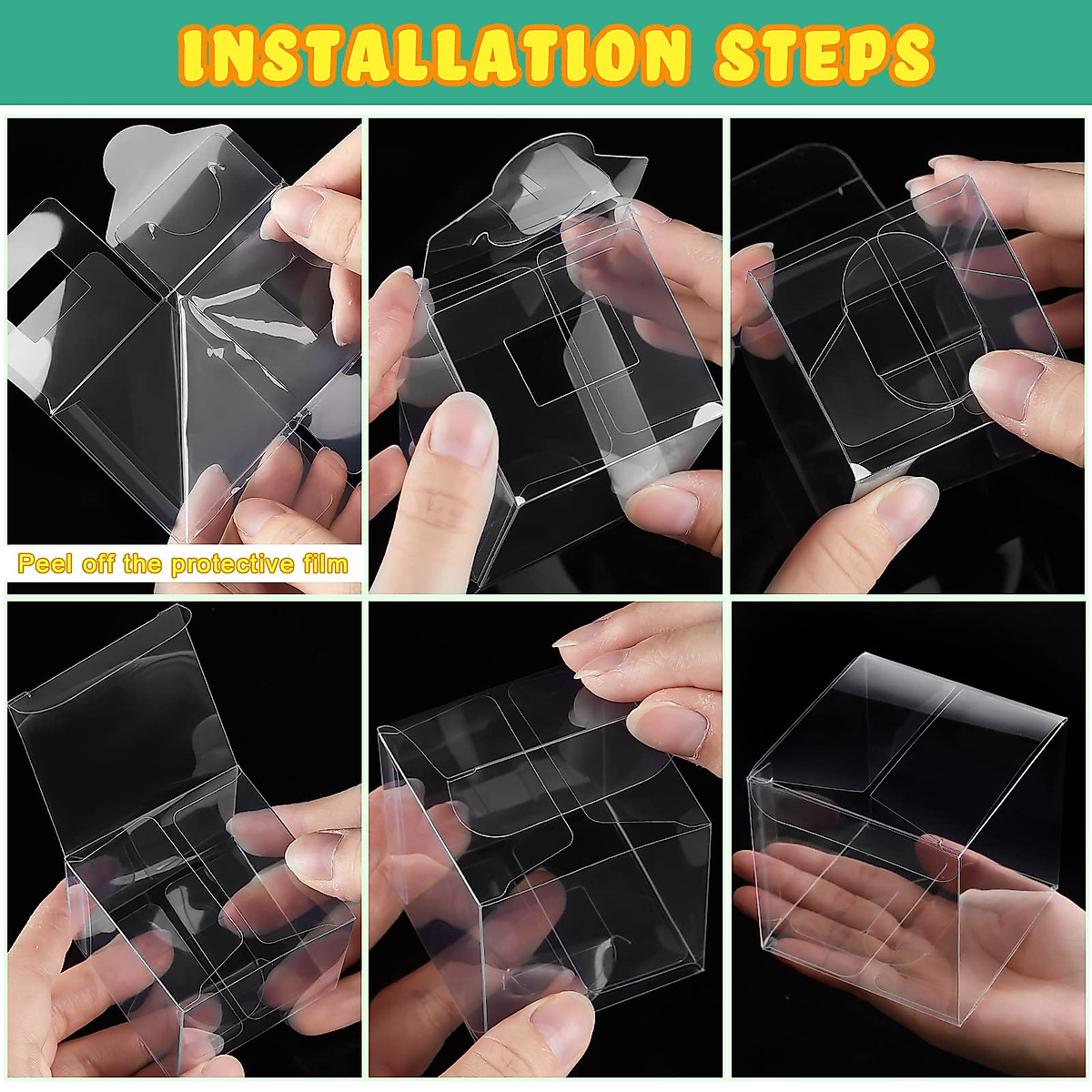 INSTALLATION STEPS

Peel off the protective film