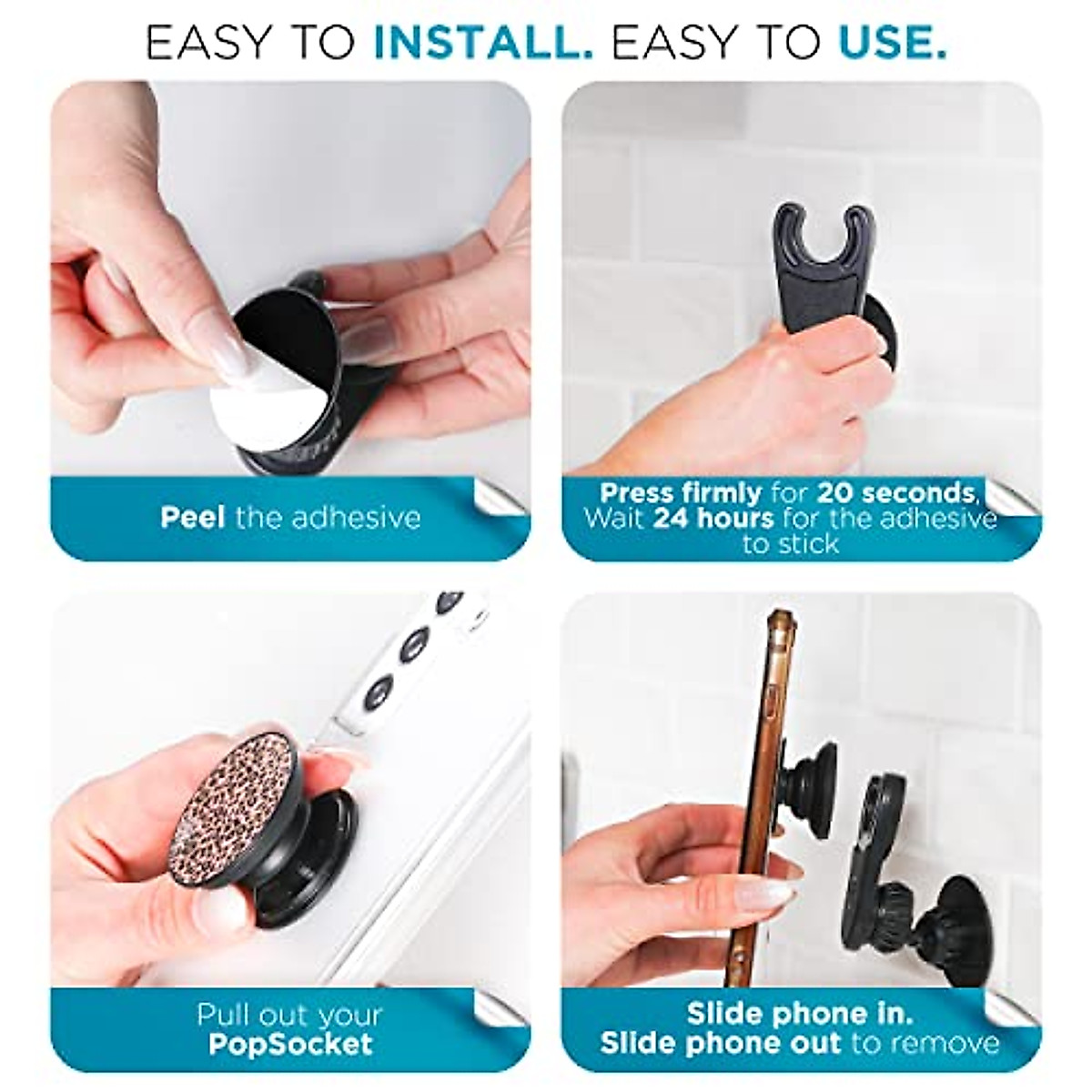 EASY TO INSTALL. EASY TO USE.

Peel the adhesive

Press firmly for 20 seconds, Wait 24 hours for the adhesive to stick

Pull out your PopSocket

Slide phone in. Slide phone out to remove