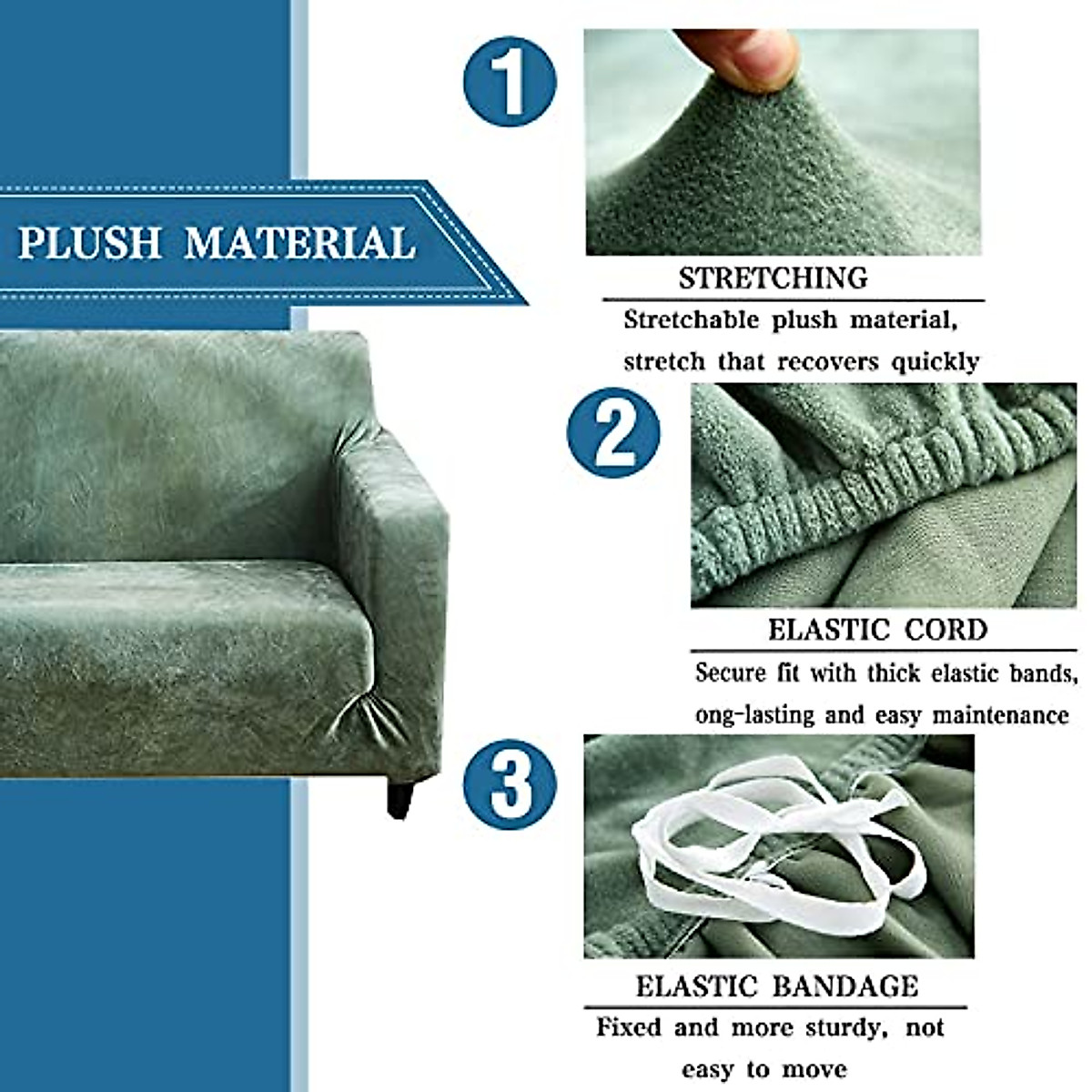 PLUSH MATERIAL

1

STRETCHING

Stretchable plush material, stretch that recovers quickly

2

ELASTIC CORD

Secure fit with thick elastic bands, ong-lasting and easy maintenance

3

ELASTIC BANDAGE

Fixed and more sturdy, not easy to move