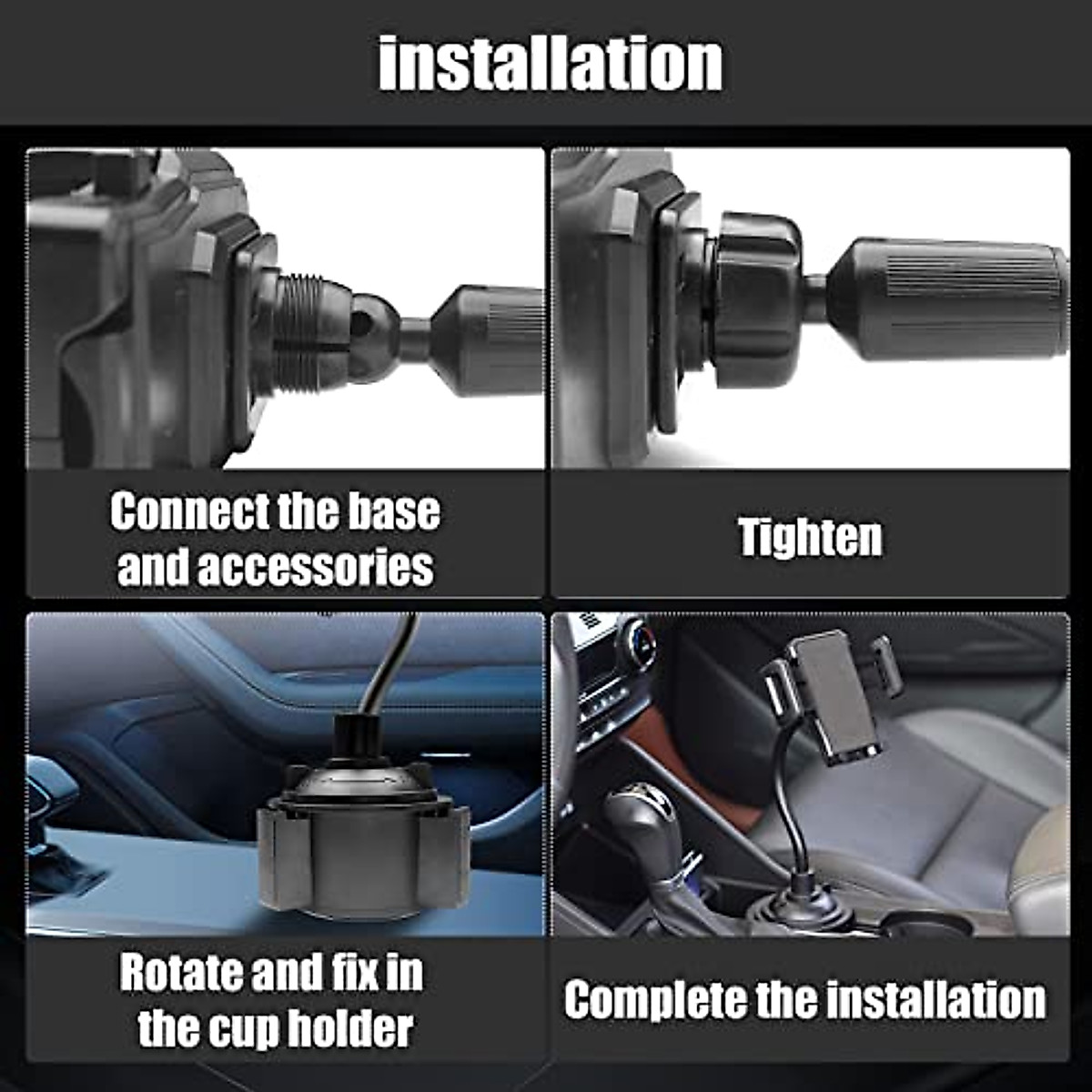 installation

Connect the base and accessories

Tighten

Rotate and fix in the cup holder

Complete the installation