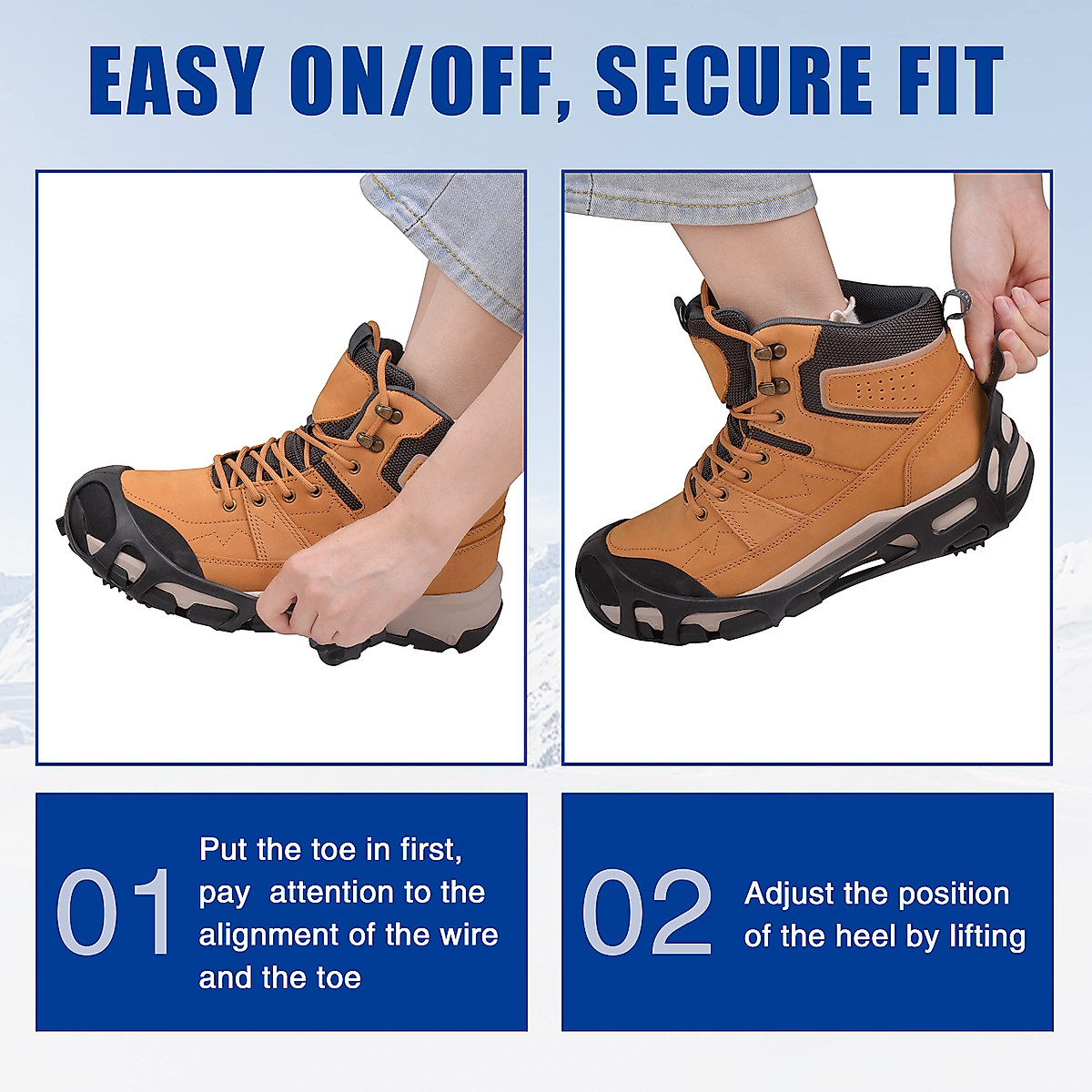 EASY ON/OFF, SECURE FIT

01 Put the toe in first, pay attention to the alignment of the wire and the toe

02 Adjust the position of the heel by lifting