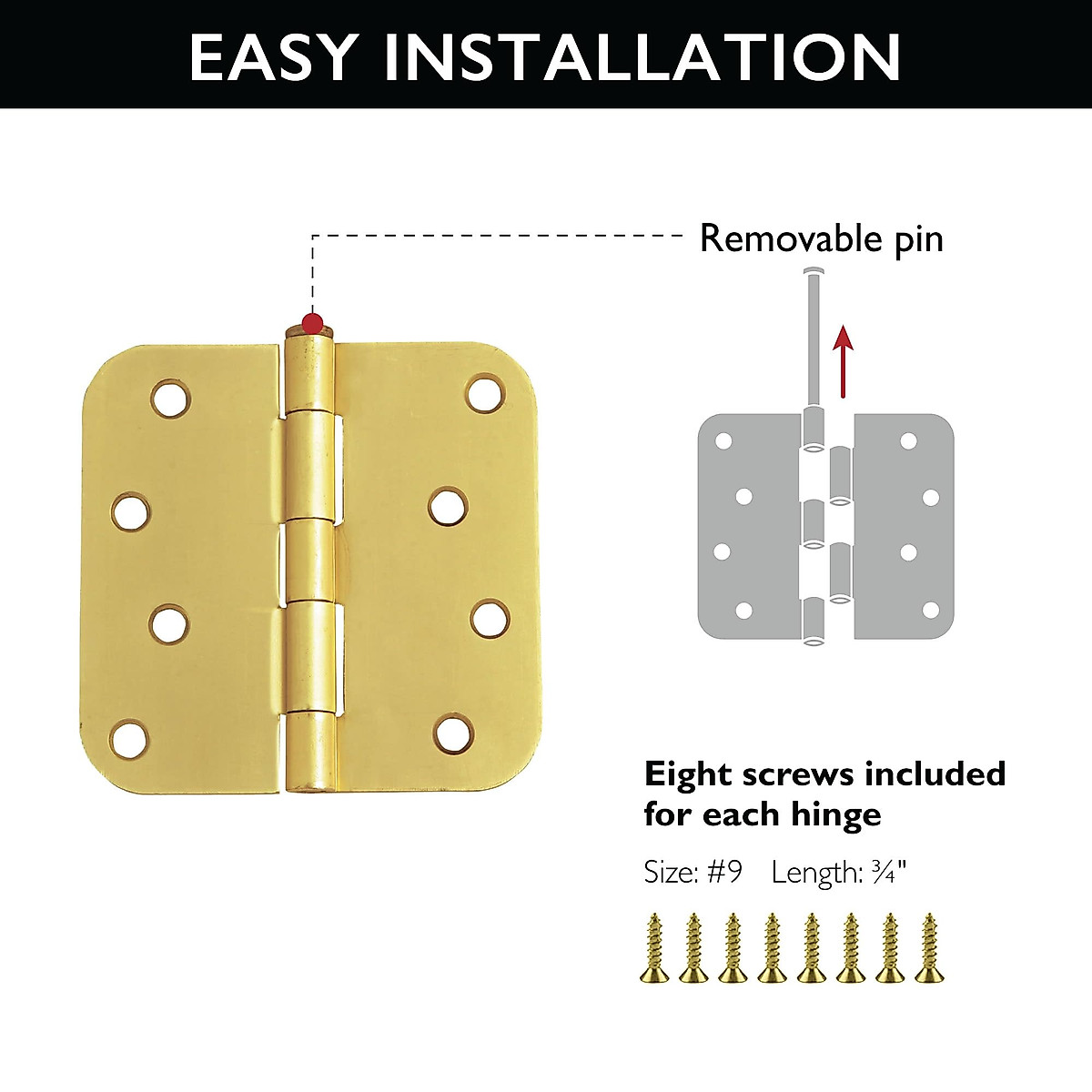 EASY INSTALLATION

Removable pin

Eight screws included for each hinge

Size: #9 Length: ¾"