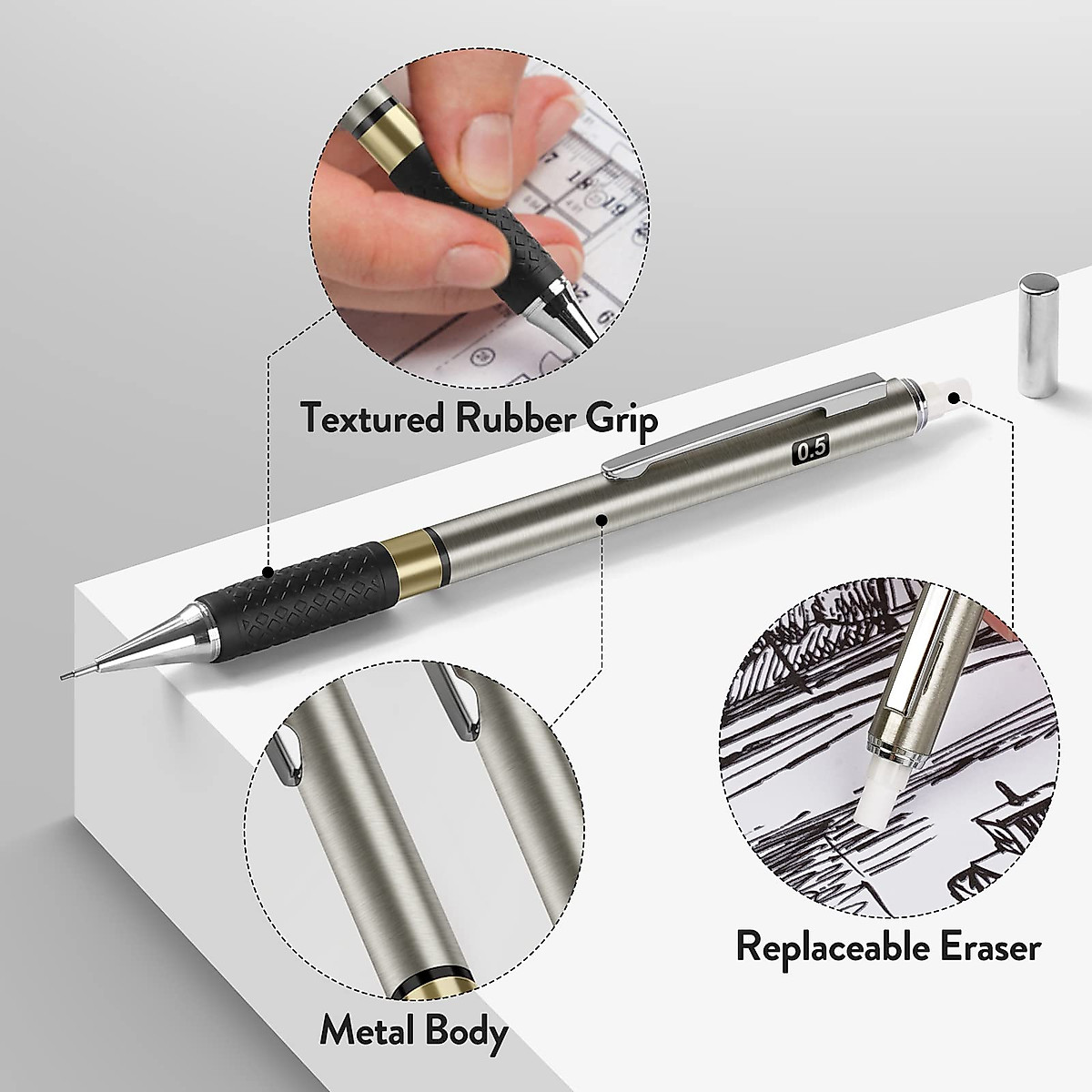 Textured Rubber Grip

0.5

Replaceable Eraser

Metal Body