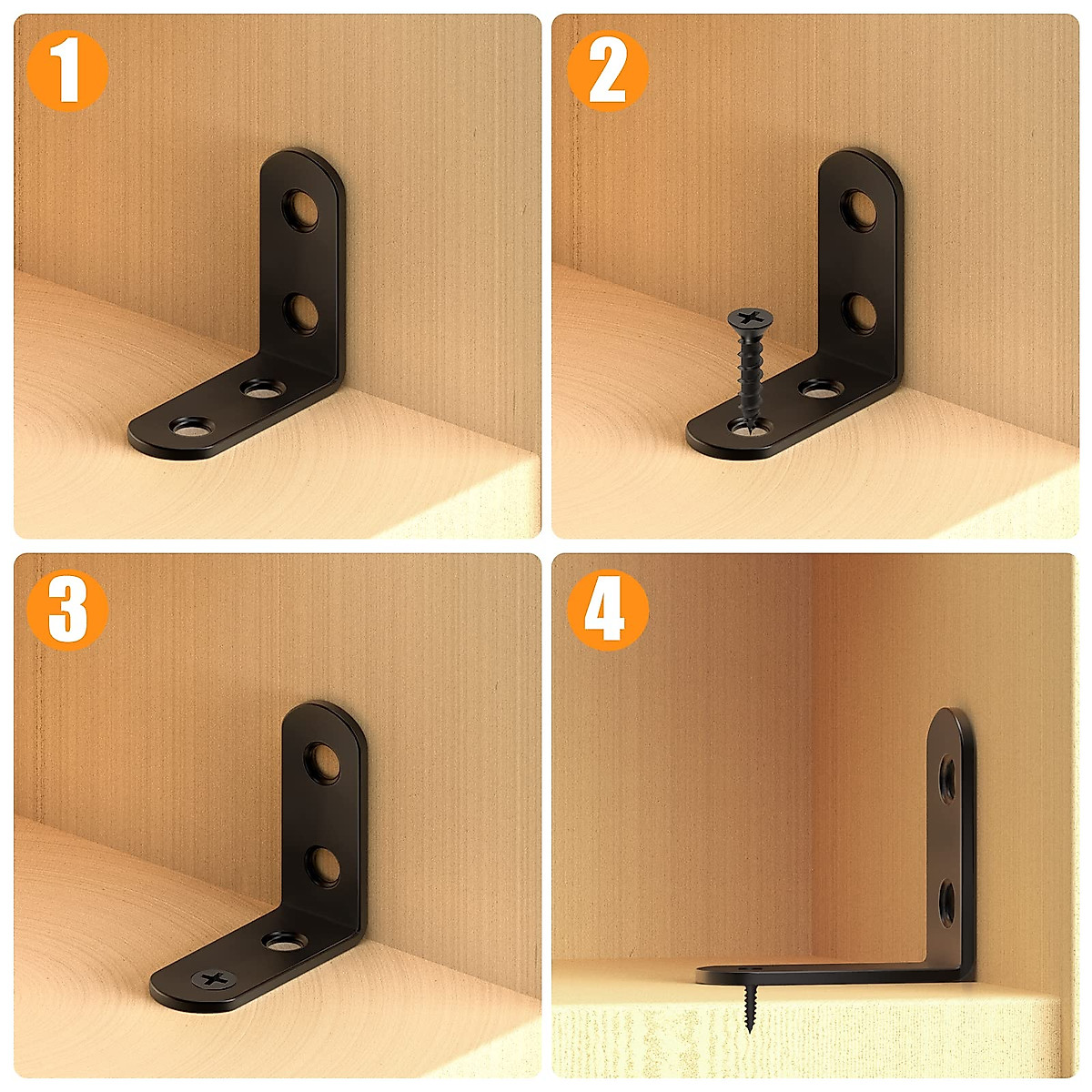 1

2

3

4