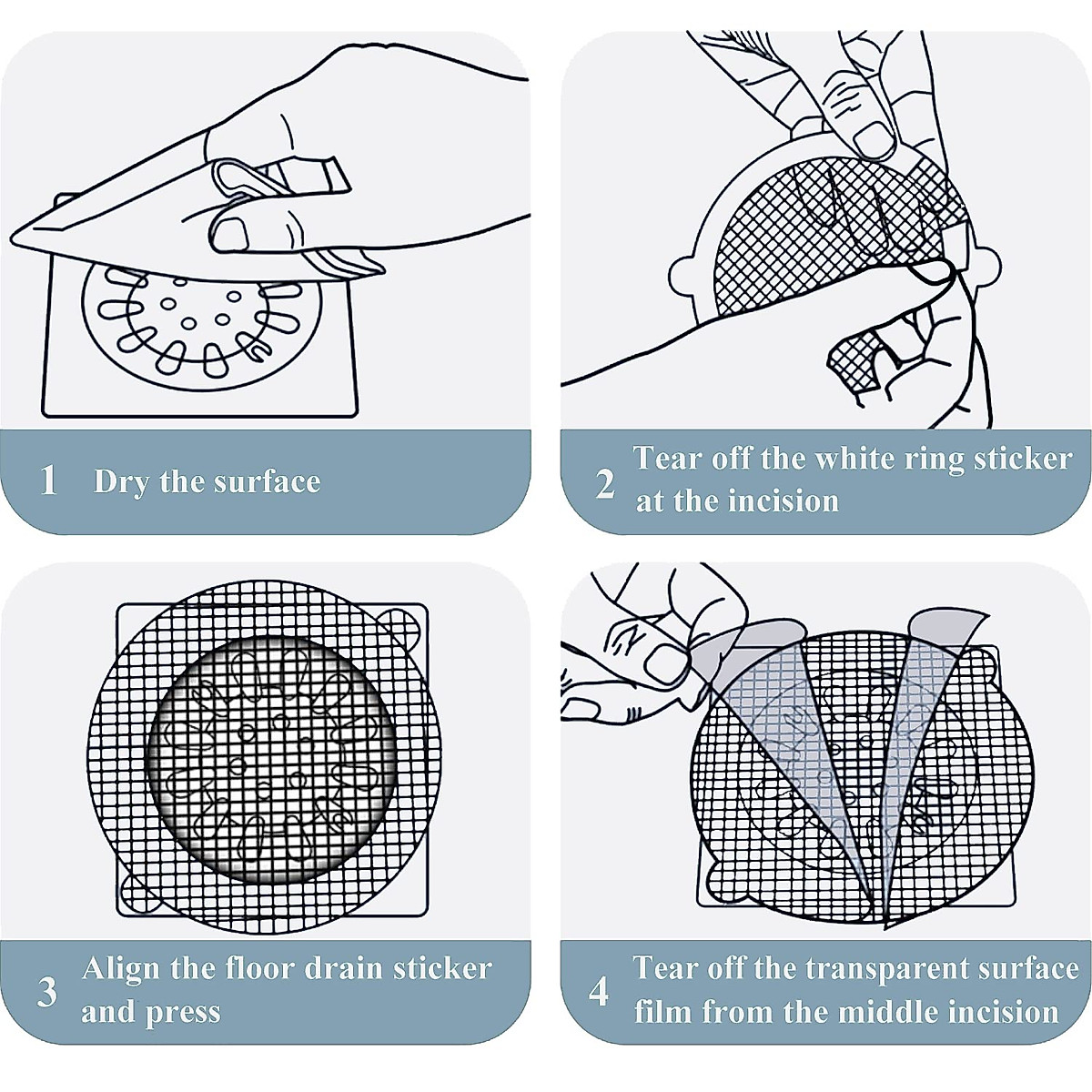 1 Dry the surface

2 Tear off the white ring sticker at the incision

3 Align the floor drain sticker and press

4 Tear off the transparent surface film from the middle incision