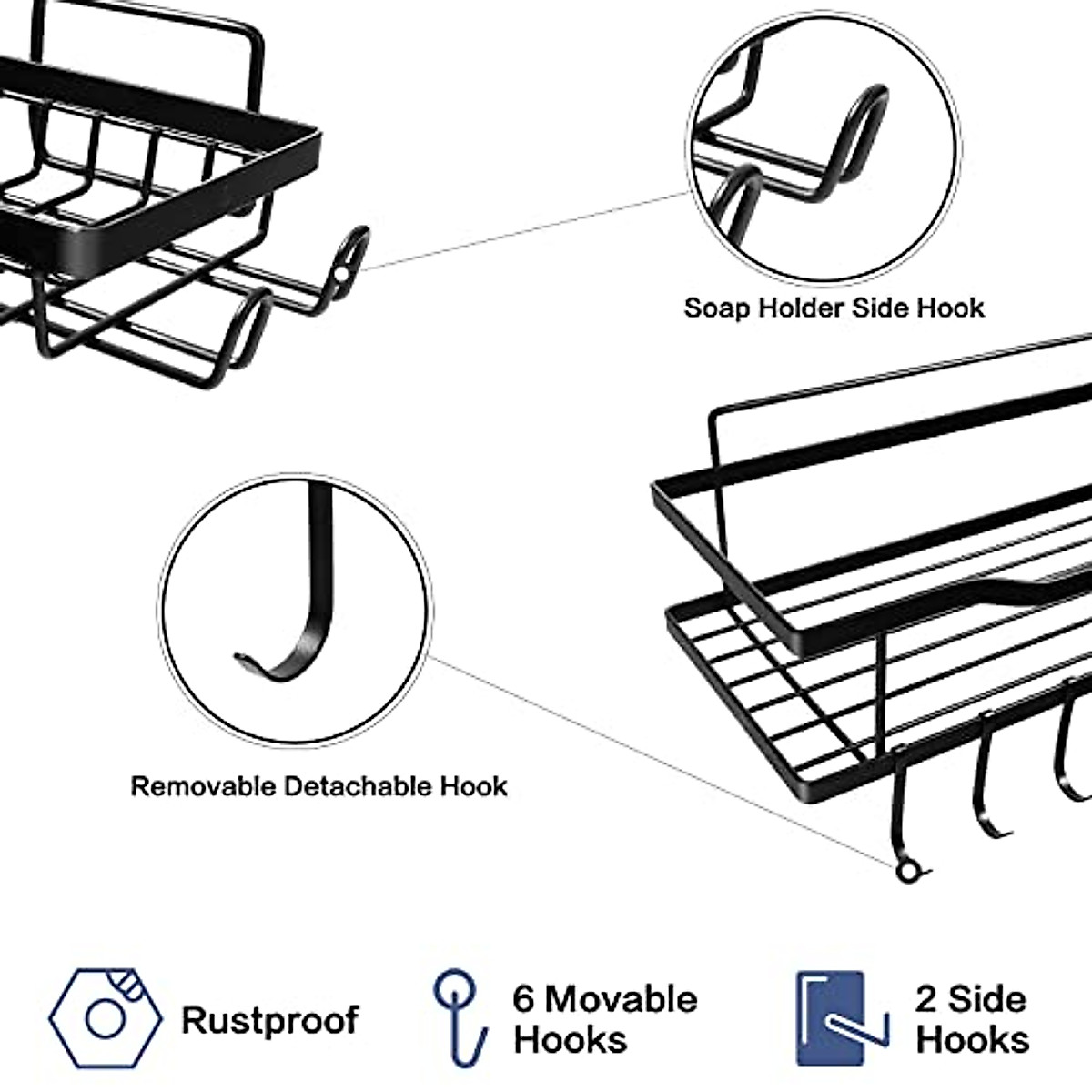 Soap Holder Side Hook

Removable Detachable Hook

Rustproof

6 Movable Hooks

2 Side Hooks