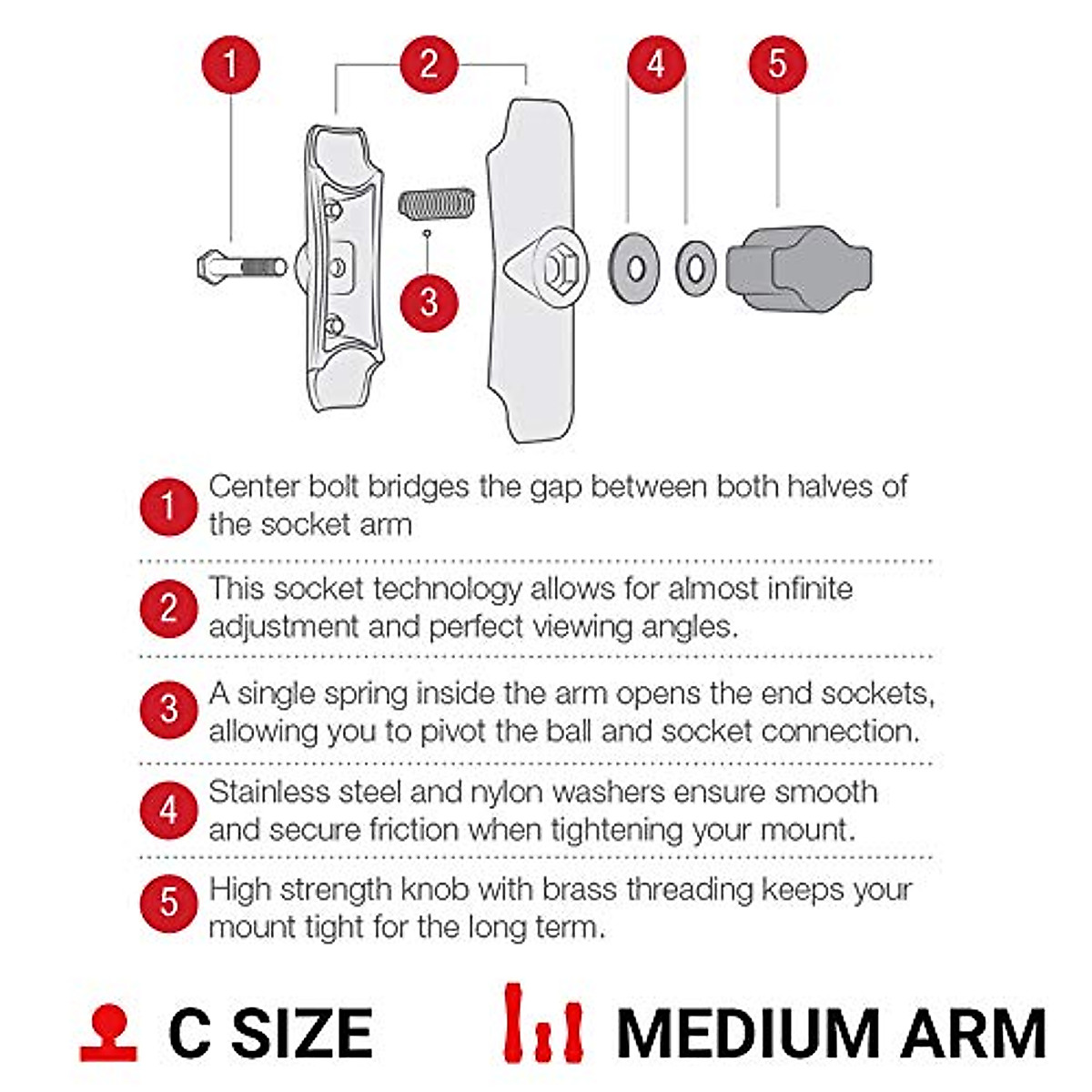 1
2
4
5
3

1 Center bolt bridges the gap between both halves of the socket arm

2 This socket technology allows for almost infinite adjustment and perfect viewing angles.

3 A single spring inside the arm opens the end sockets, allowing you to pivot the ball and socket connection.

4 Stainless steel and nylon washers ensure smooth and secure friction when tightening your mount.

5 High strength knob with brass threading keeps your mount tight for the long term.

C SIZE

MEDIUM ARM