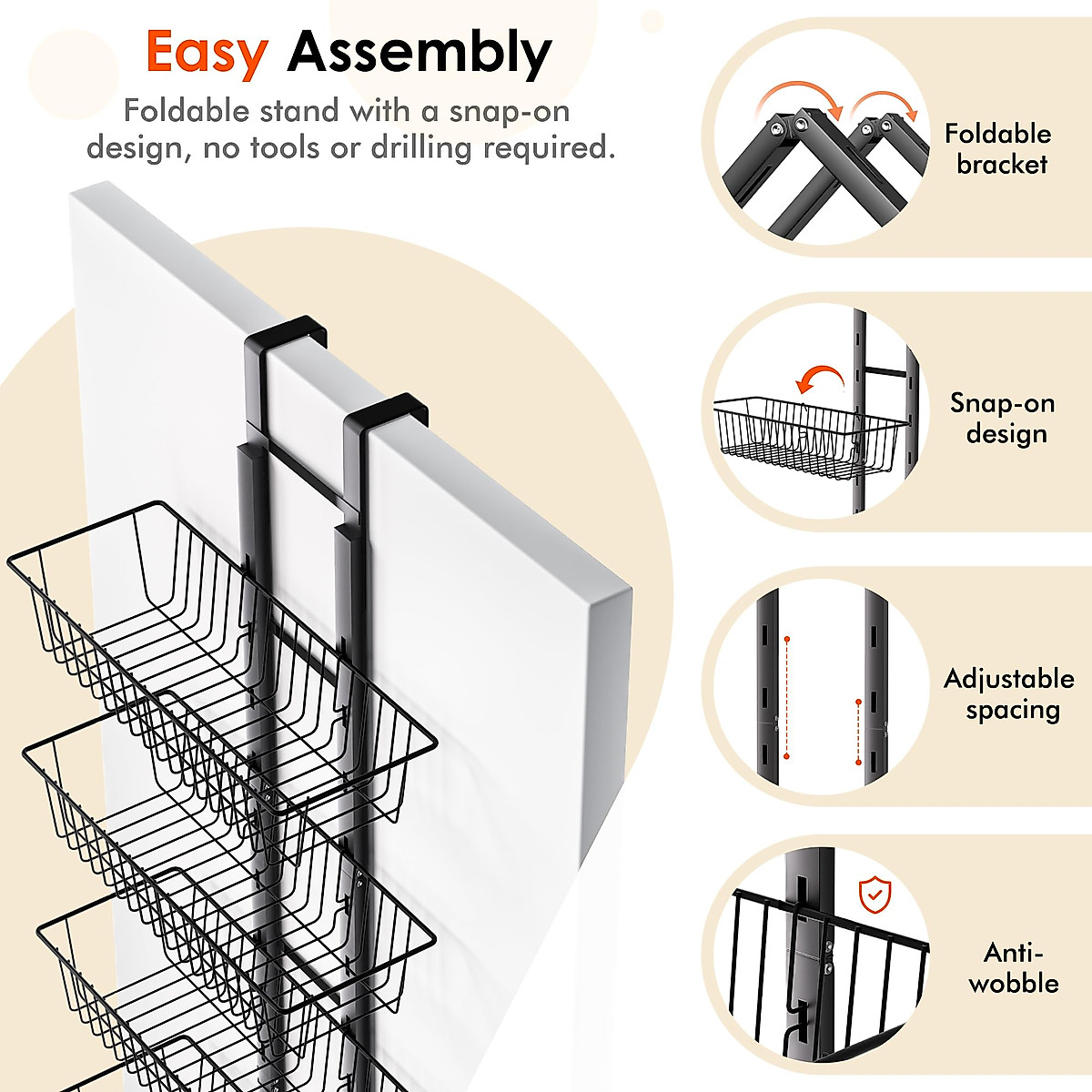 Easy Assembly

Foldable stand with a snap-on design, no tools or drilling required.

Foldable bracket

Snap-on design

Adjustable spacing

Anti-wobble