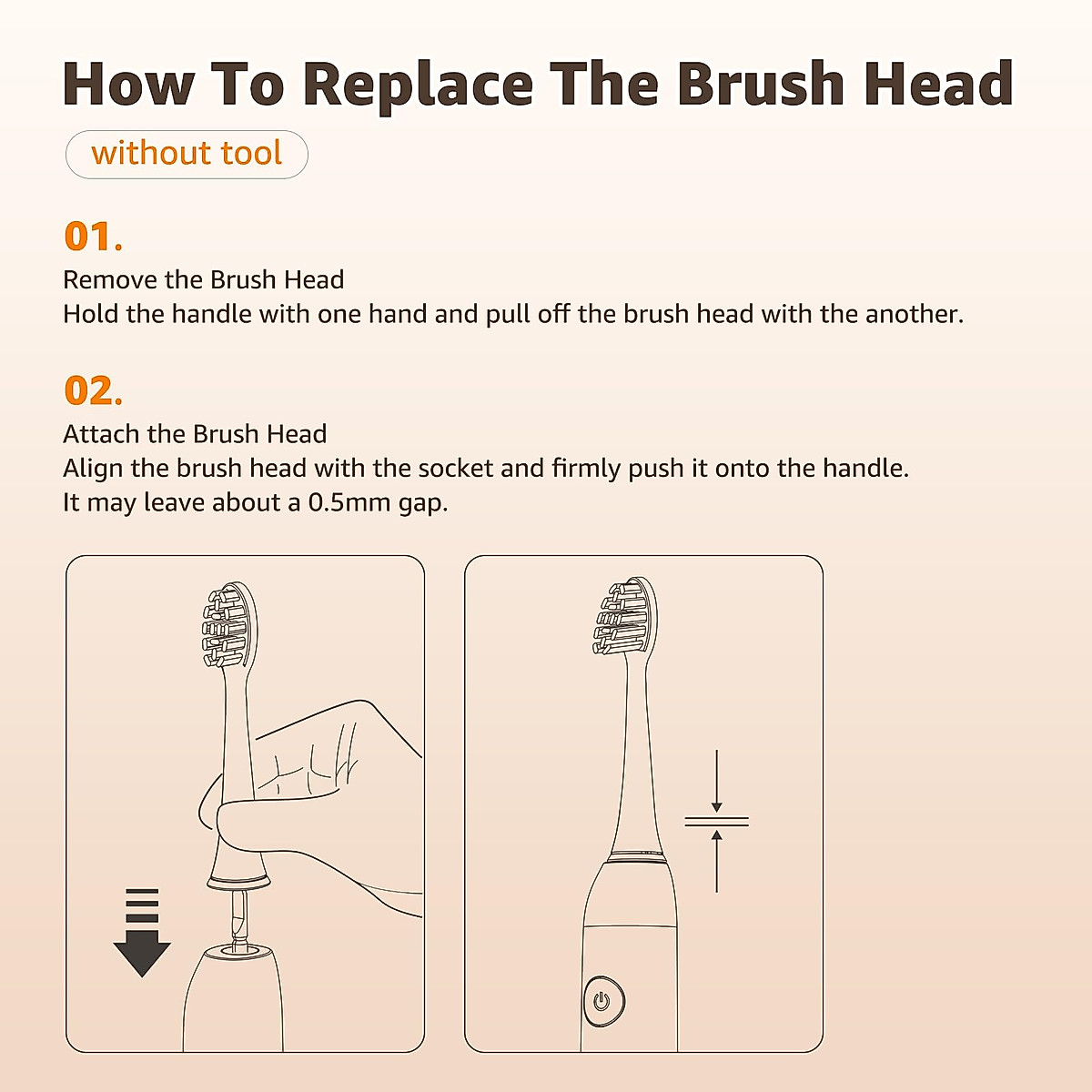 How To Replace The Brush Head

without tool

01.

Remove the Brush Head
Hold the handle with one hand and pull off the brush head with the another.

02.

Attach the Brush Head
Align the brush head with the socket and firmly push it onto the handle.
It may leave about a 0.5mm gap.